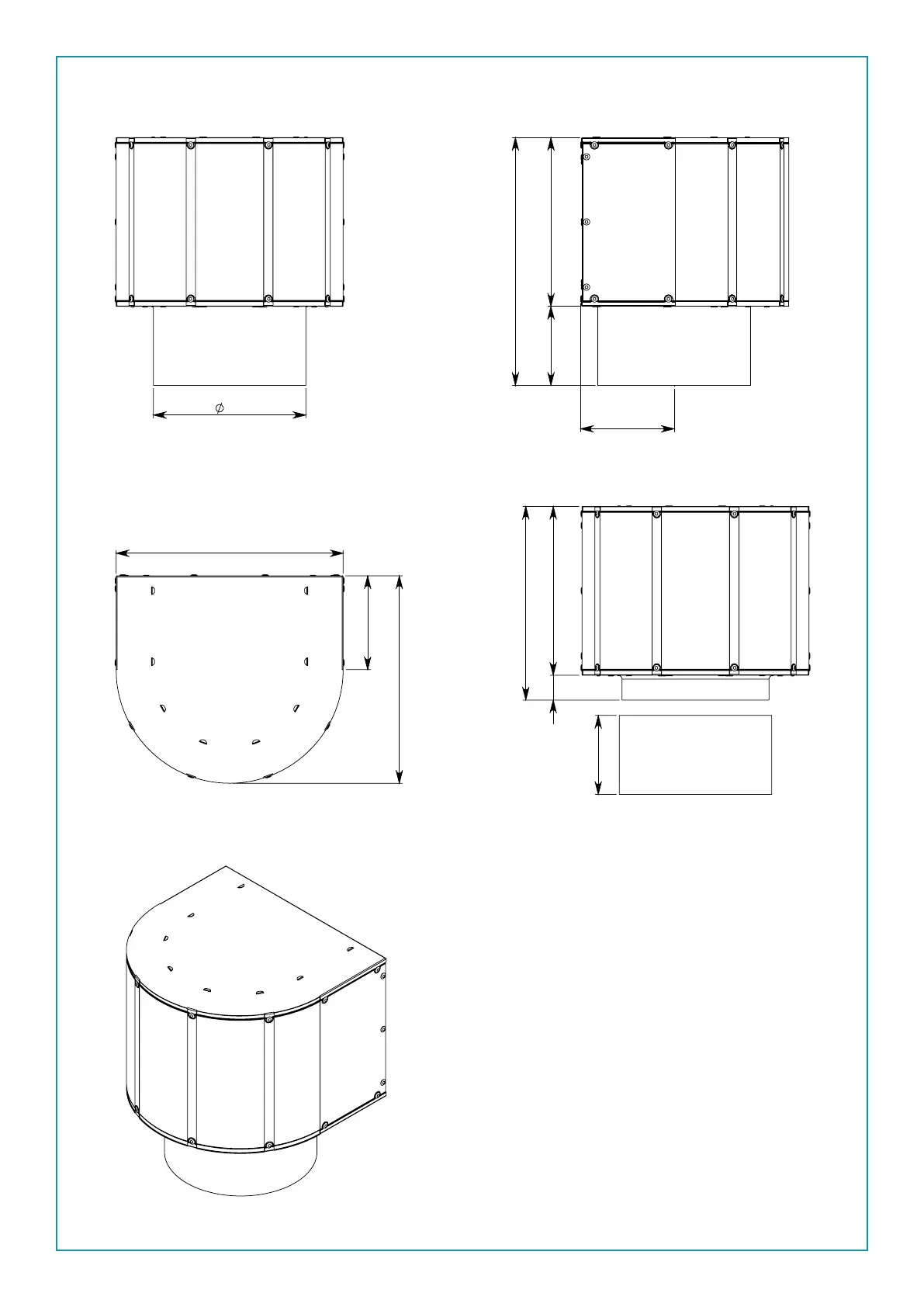 $\varnothing$