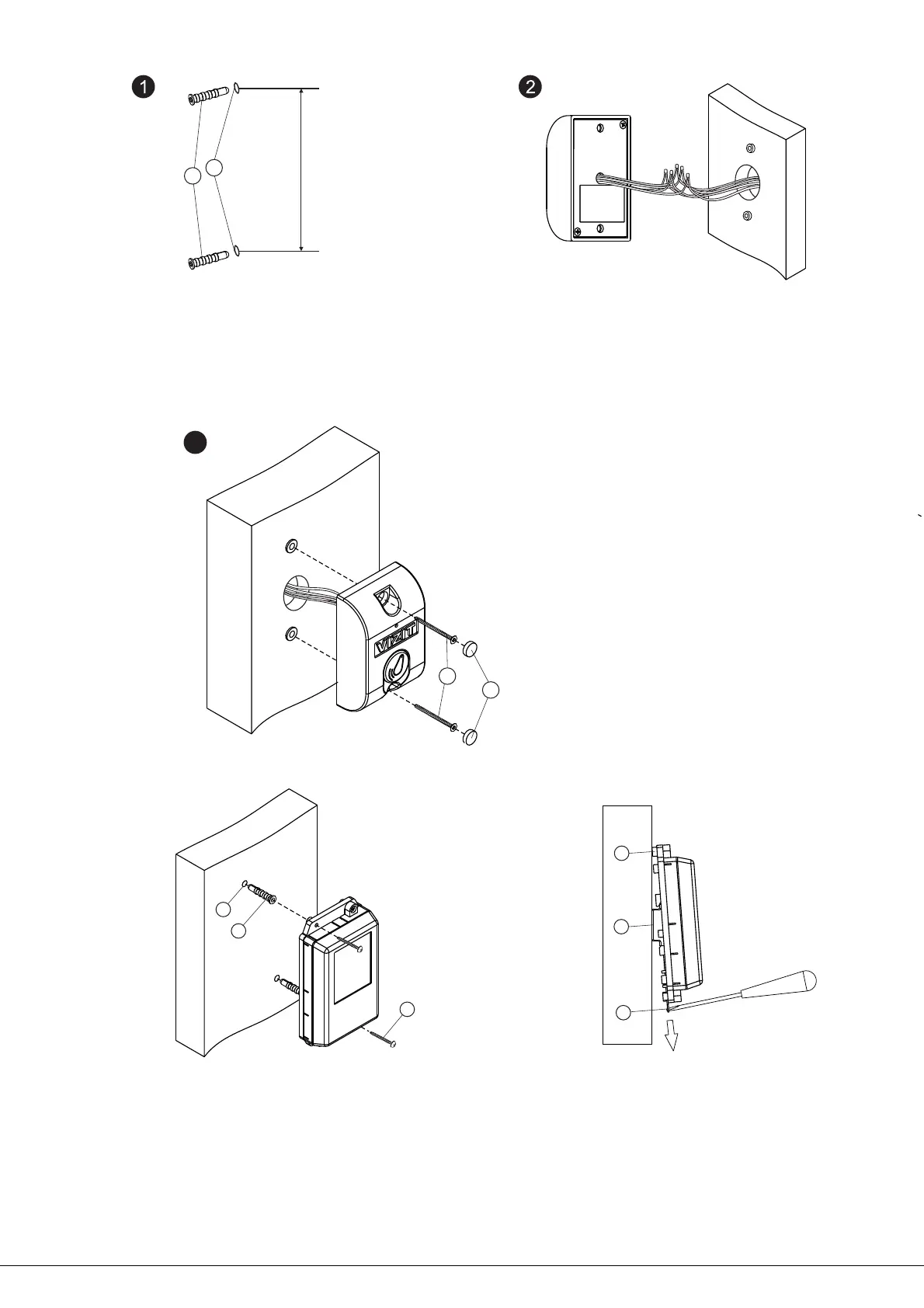 1

2

VIZIT