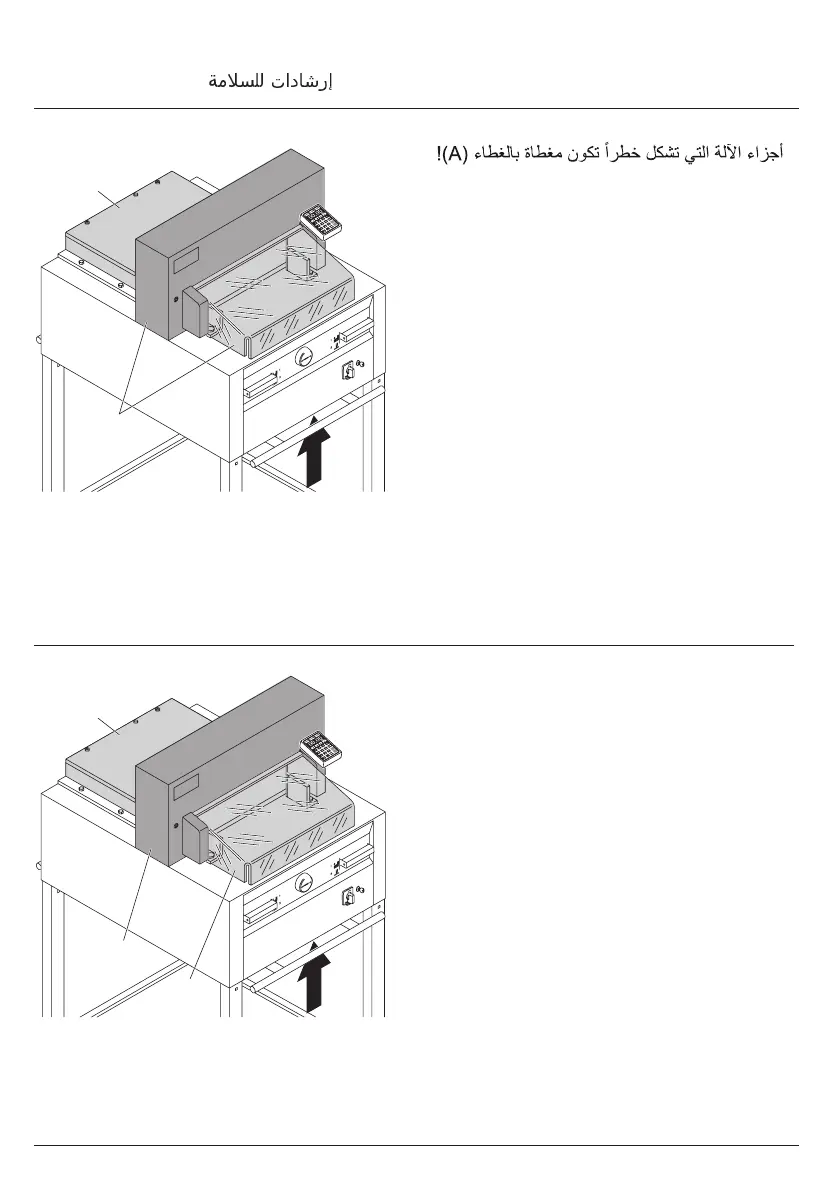 إرشادات للسلامة

أجزاء الآلة التي تشكل خطراً تكون مغطاة بالغطاء (A)!