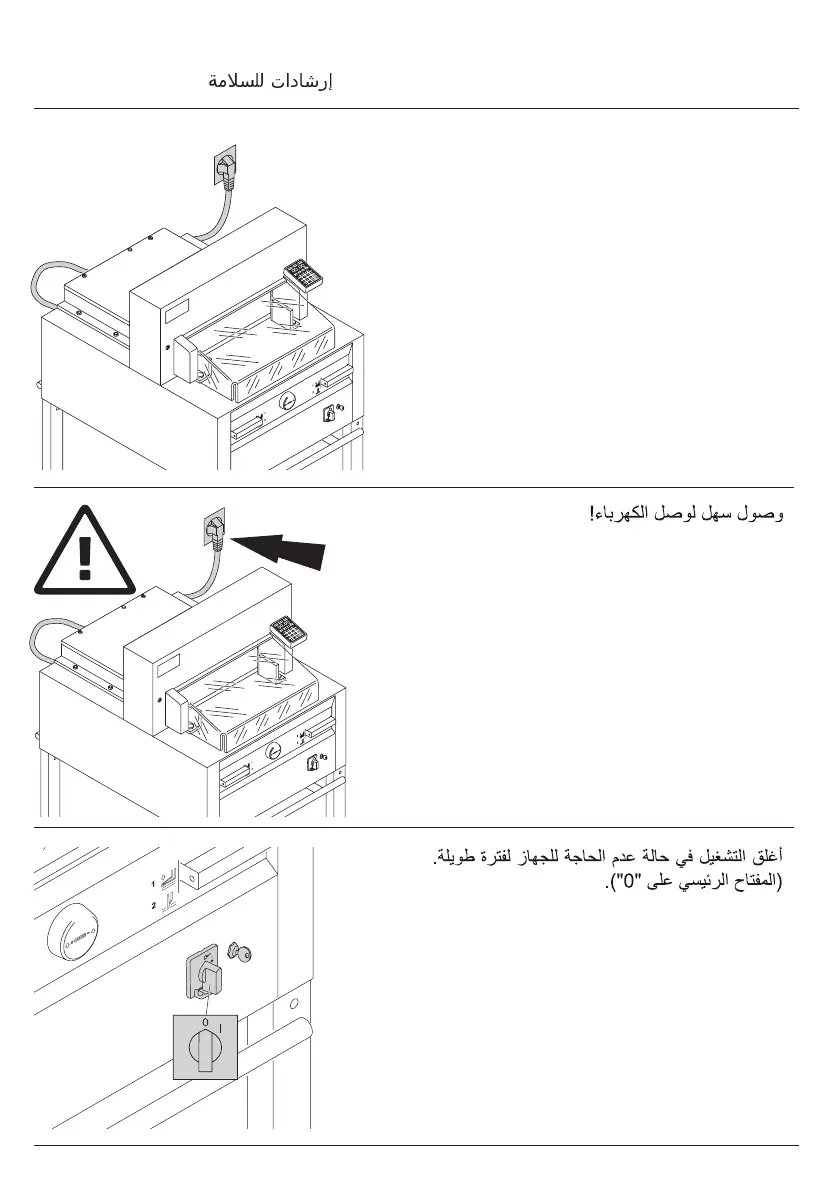 إرشادات للسلامة

وصول سهل لوصل الكهرباء!

أغلق التشغيل في حالة عدم الحاجة للجهاز لفترة طويلة. (المفتاح الرئيسي على "0").

1

2

0 I