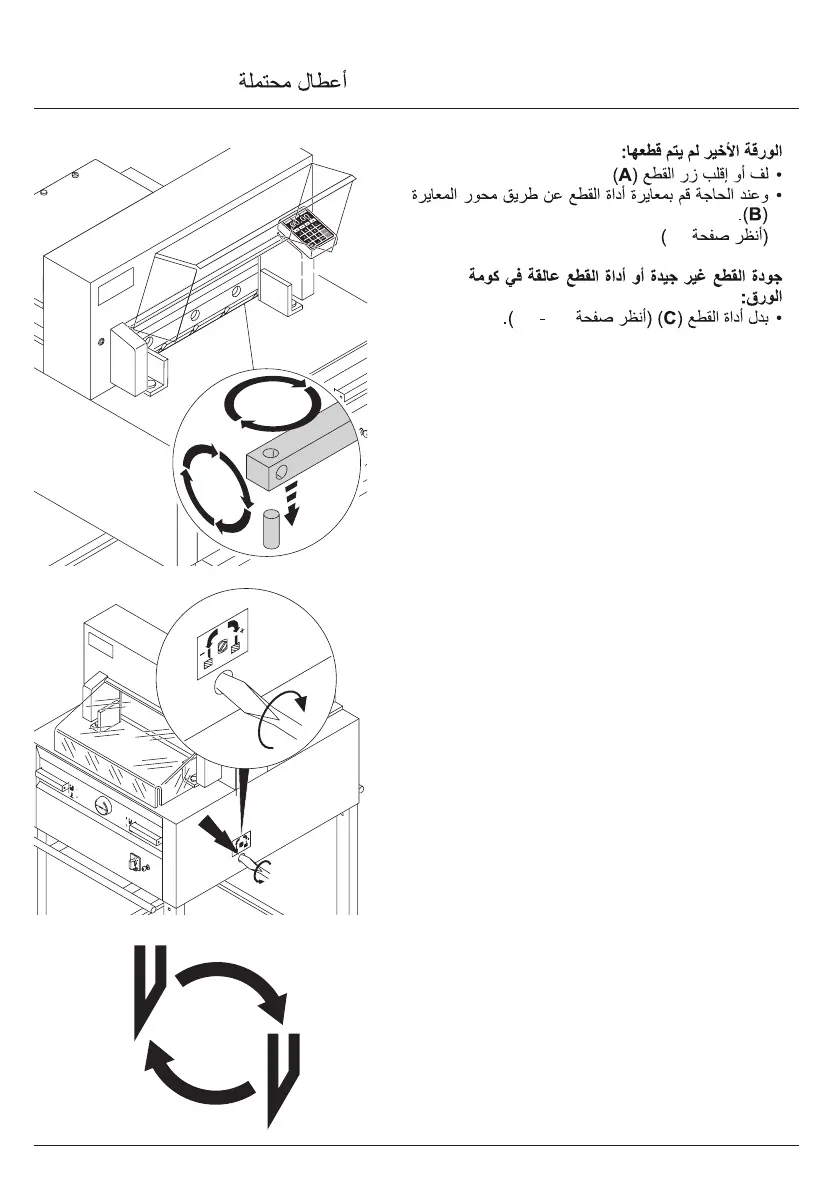 أعطال محتملة

الورقة الأخير لم يتم قطعها:
• لف أو إقلب زر القطع (A)
• وعند الحاجة قم بمعايرة أداة القطع عن طريق محور المعايرة (B).
(أنظر صفحة )

جودة القطع غير جيدة أو أداة القطع عالقة في كومة الورق:
• بدل أداة القطع (C) (أنظر صفحة - ).