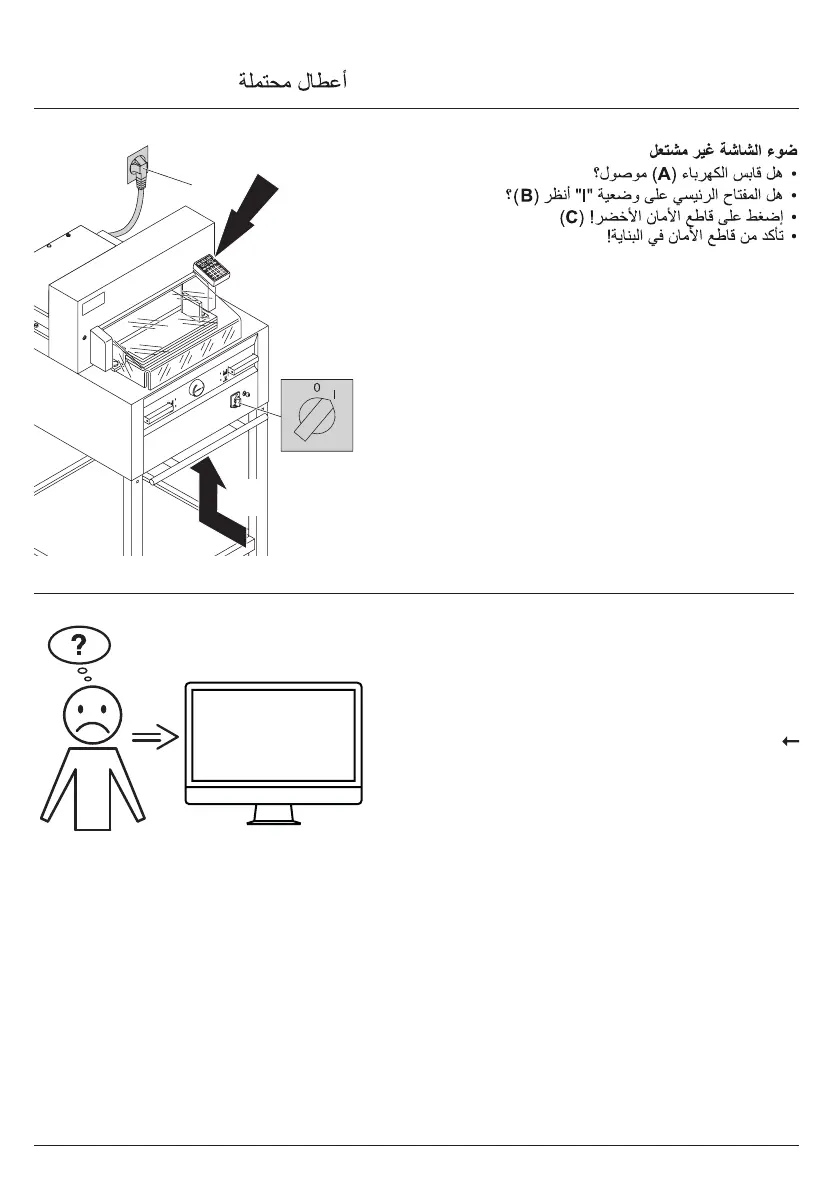 أعطال محتملة

ضوء الشاشة غير مشتعل
• هل قابس الكهرباء (A) موصول؟
• هل المفتاح الرئيسي على وضعية "I" أنظر (B)؟
• إضغط على قاطع الأمان الأخضر! (C)
• تأكد من قاطع الأمان في البناية!

0 I

?

←