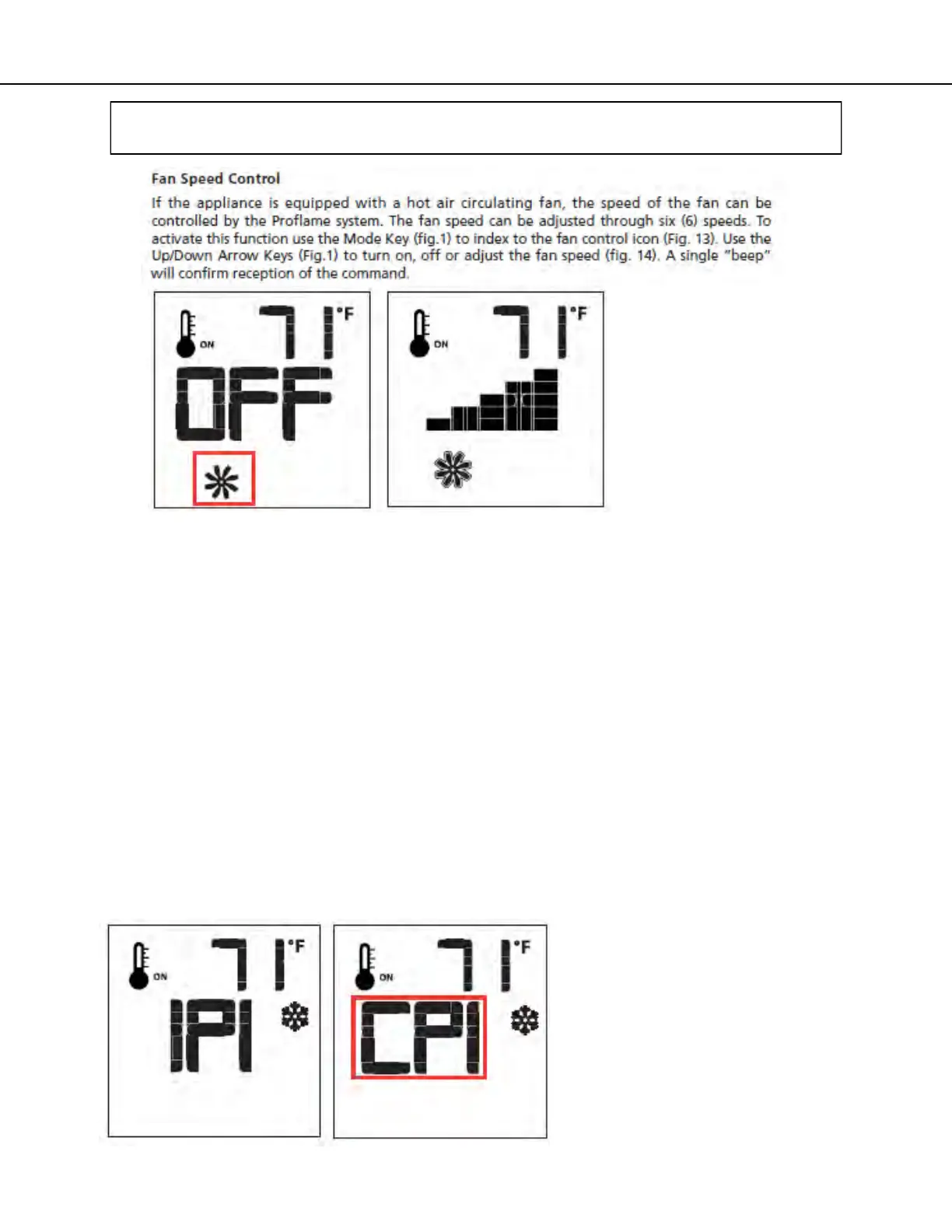 Fan Speed Control

If the appliance is equipped with a hot air circulating fan, the speed of the fan can be controlled by the Proflame system. The fan speed can be adjusted through six (6) speeds. To activate this function use the Mode Key (fig.1) to index to the fan control icon (Fig. 13). Use the Up/Down Arrow Keys (Fig.1) to turn on, off or adjust the fan speed (fig. 14). A single "beep" will confirm reception of the command.

ON 71 °F
OFF

ON 71 °F

ON 71 °F
IPI

ON 71 °F
CPI