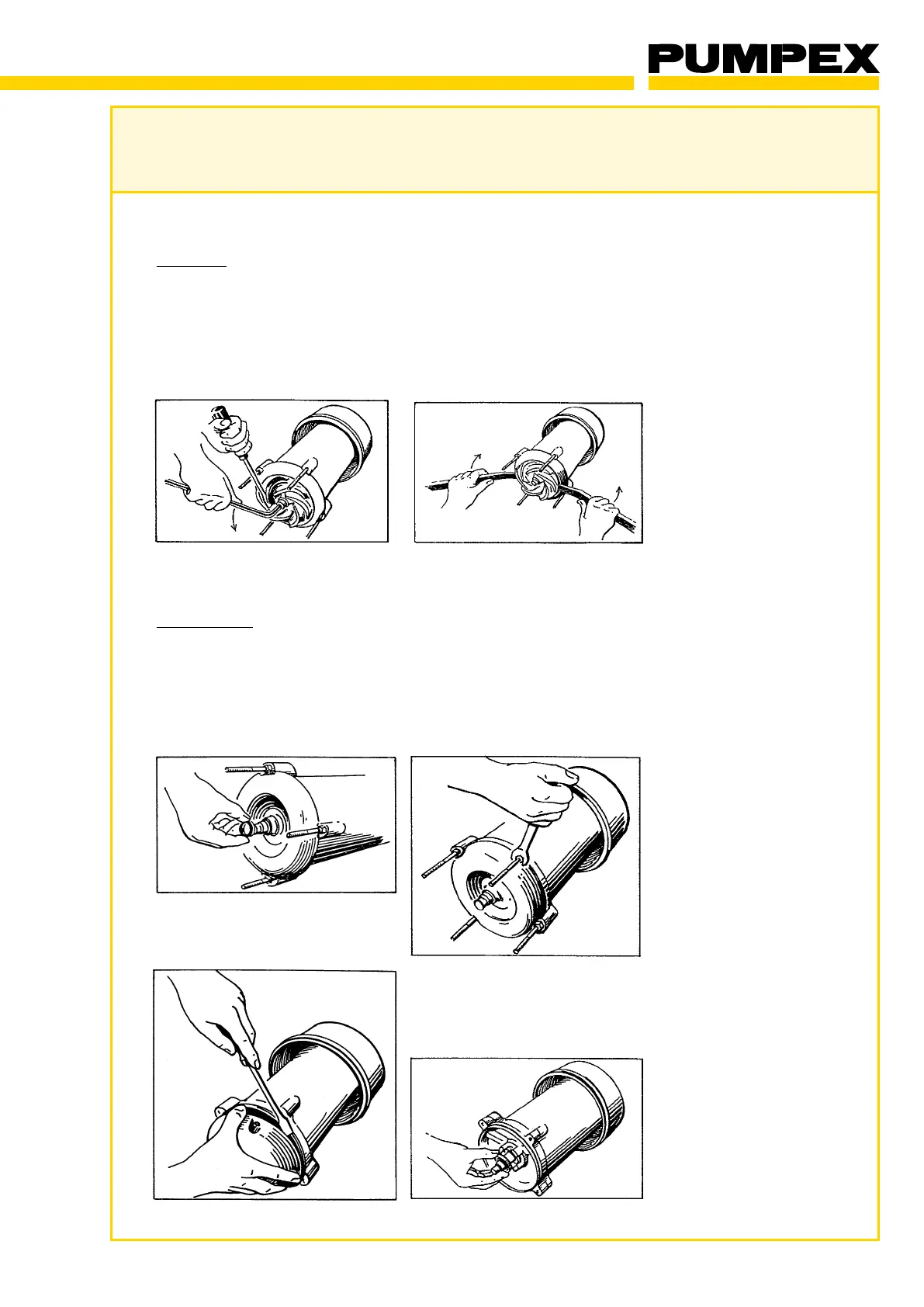 PUMPEX