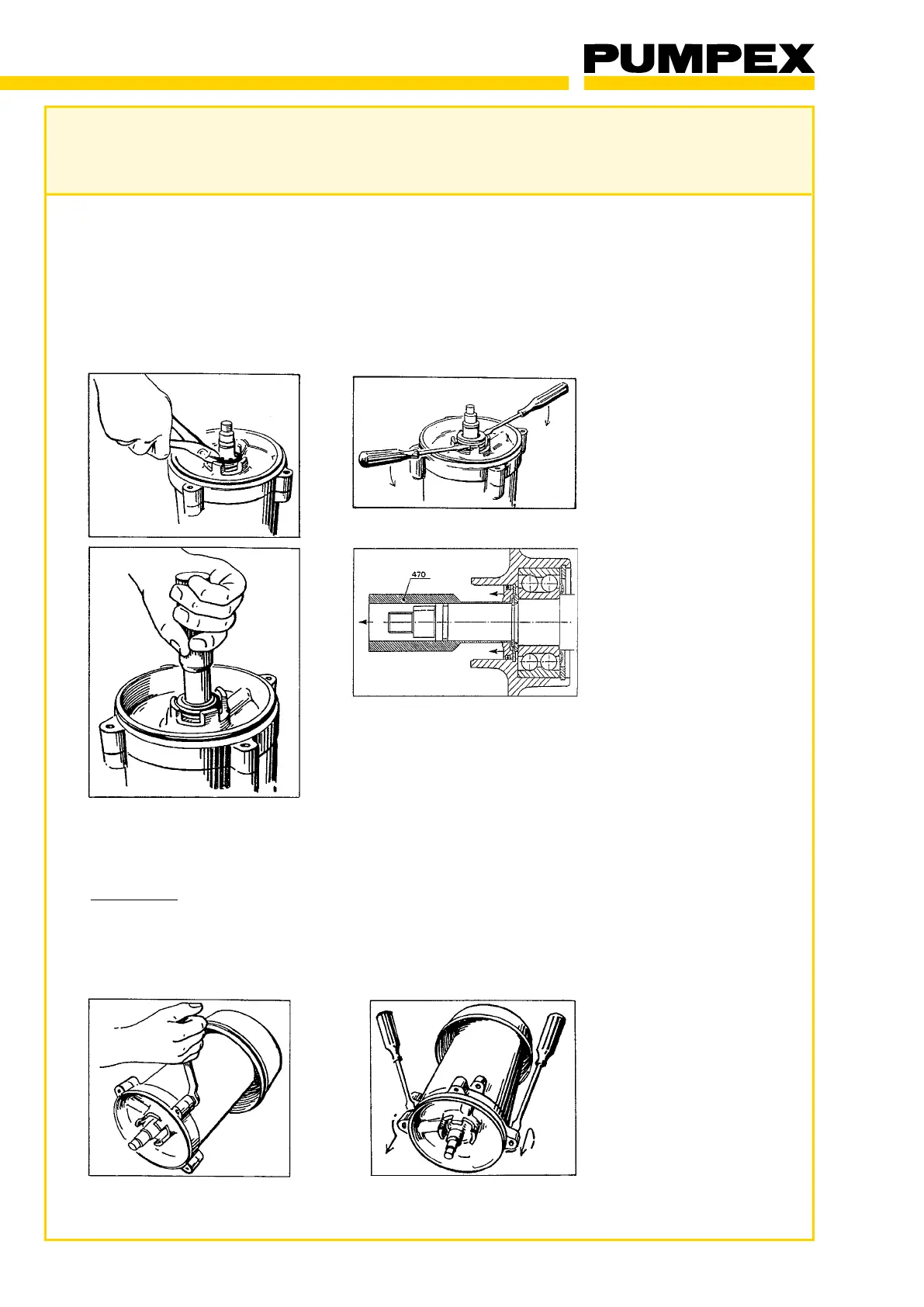 PUMPEX

470