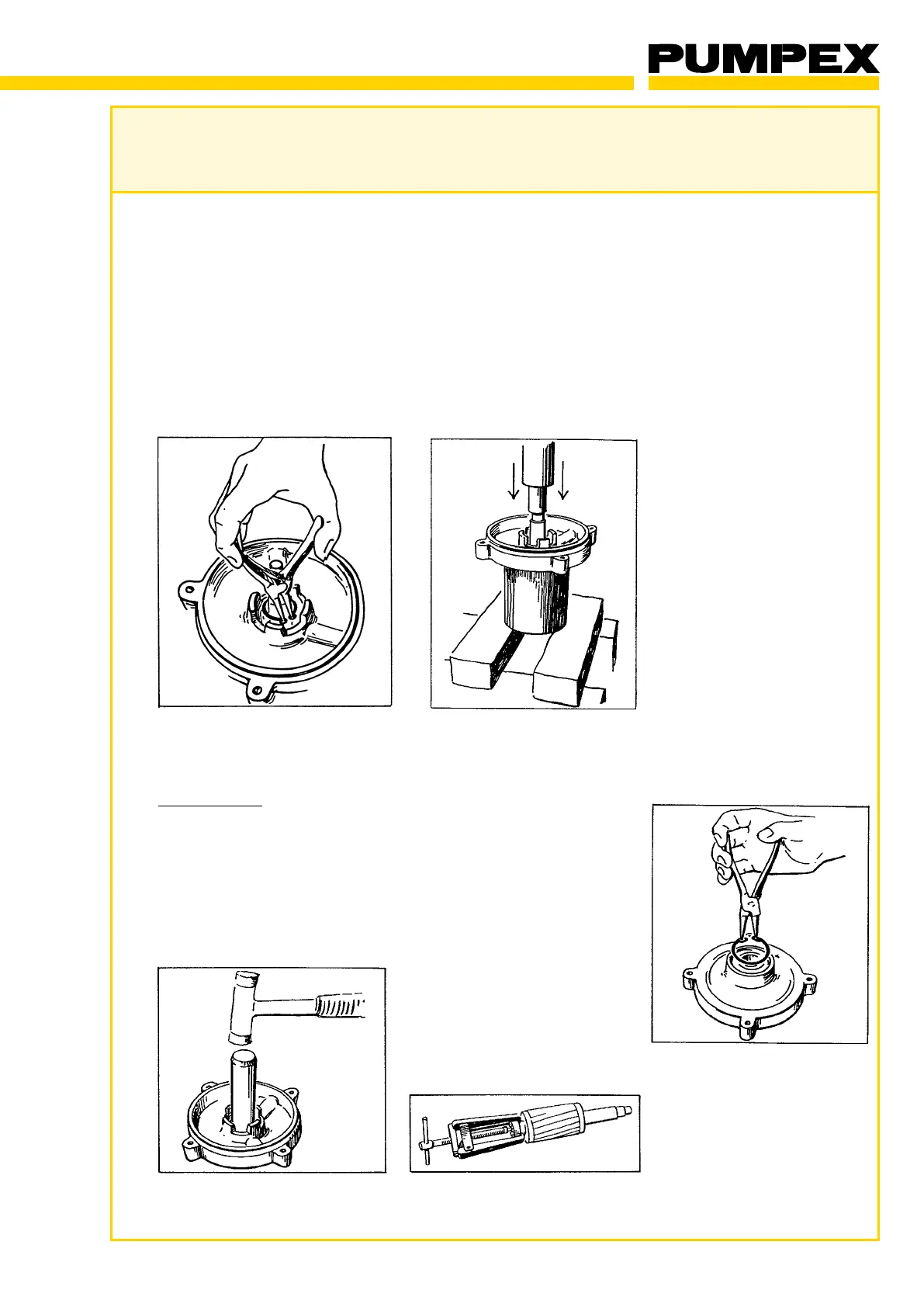 PUMPEX