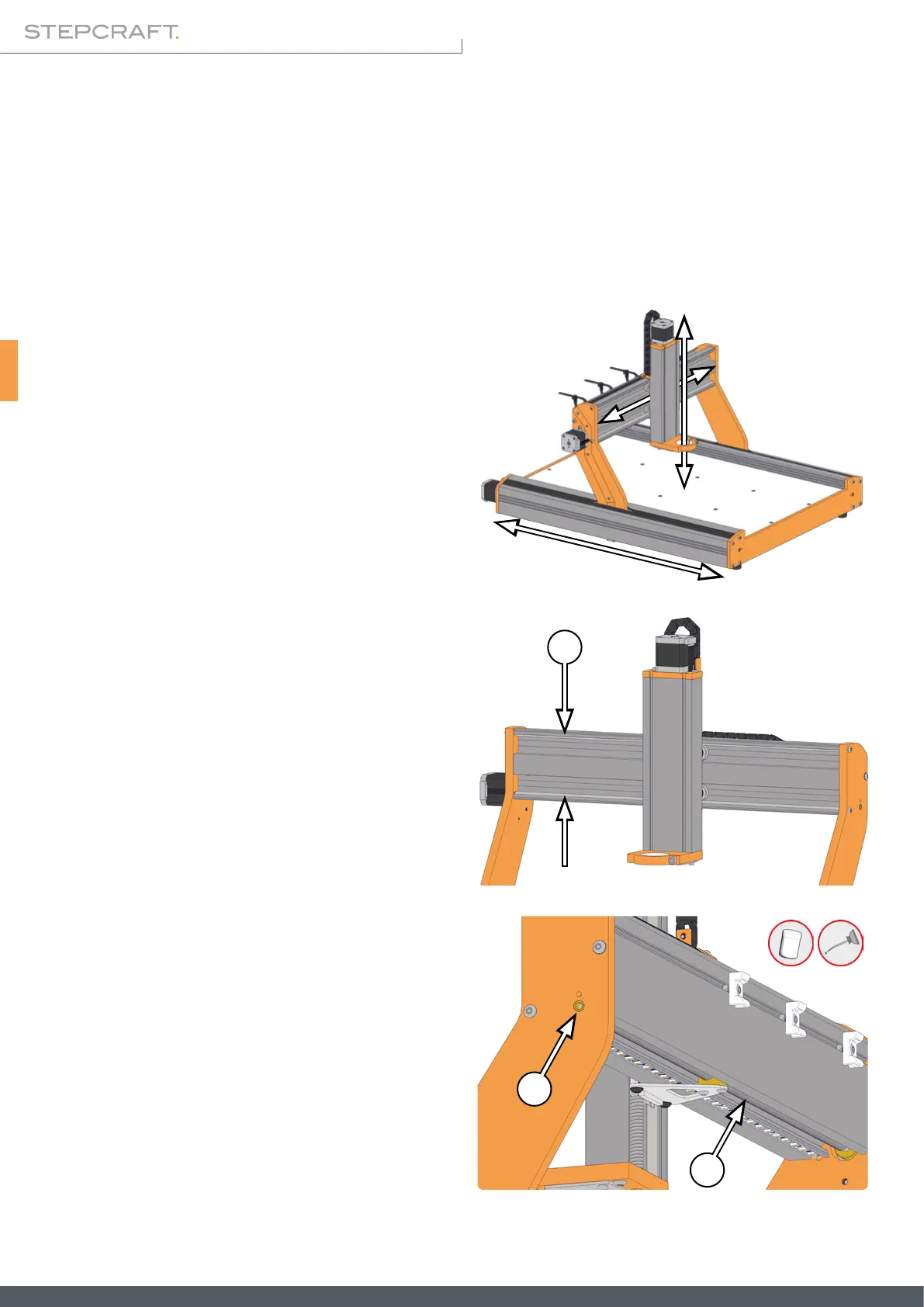 STEPCRAFT.