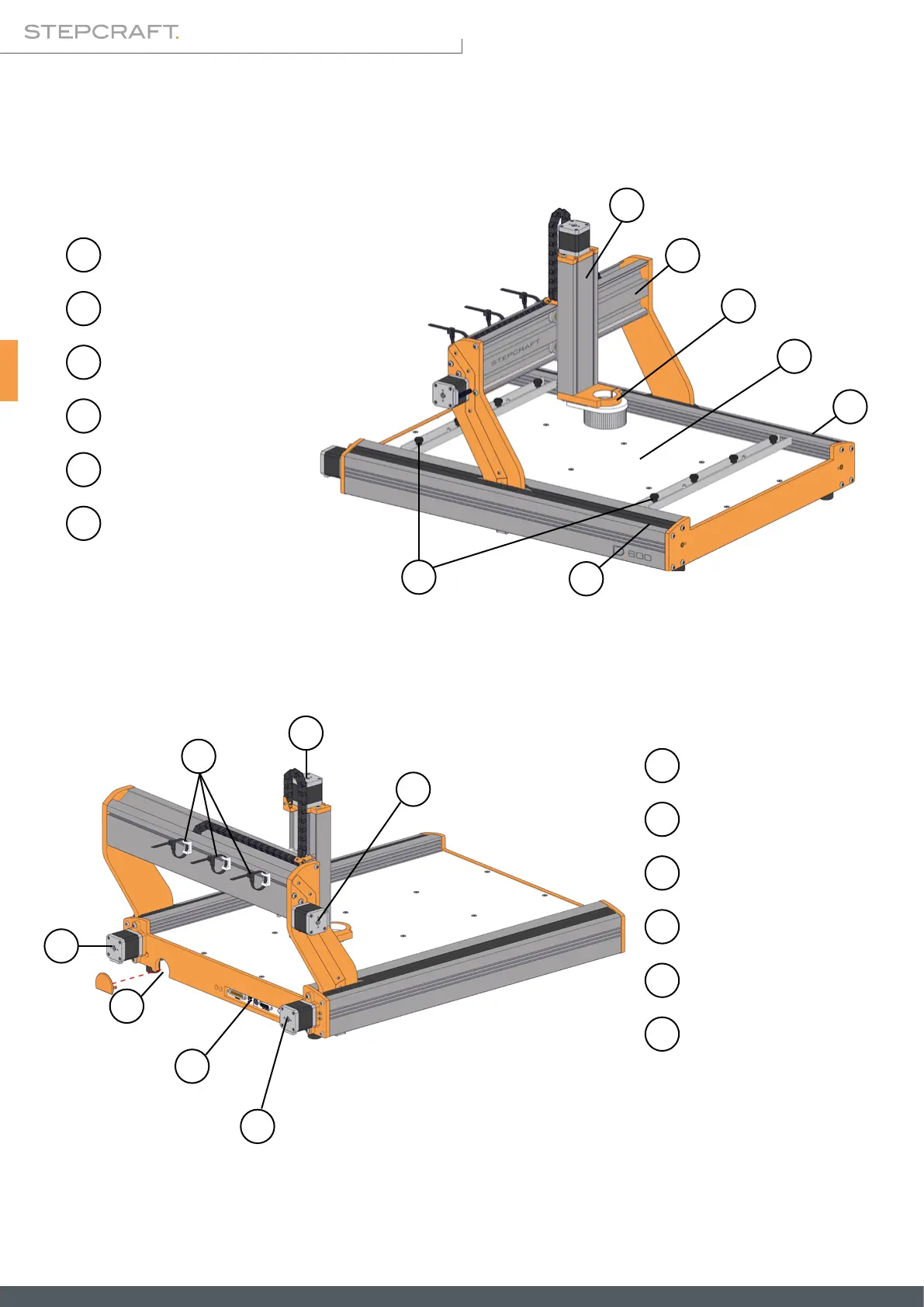 STEPCRAFT.

STEPCRAFT

D 600