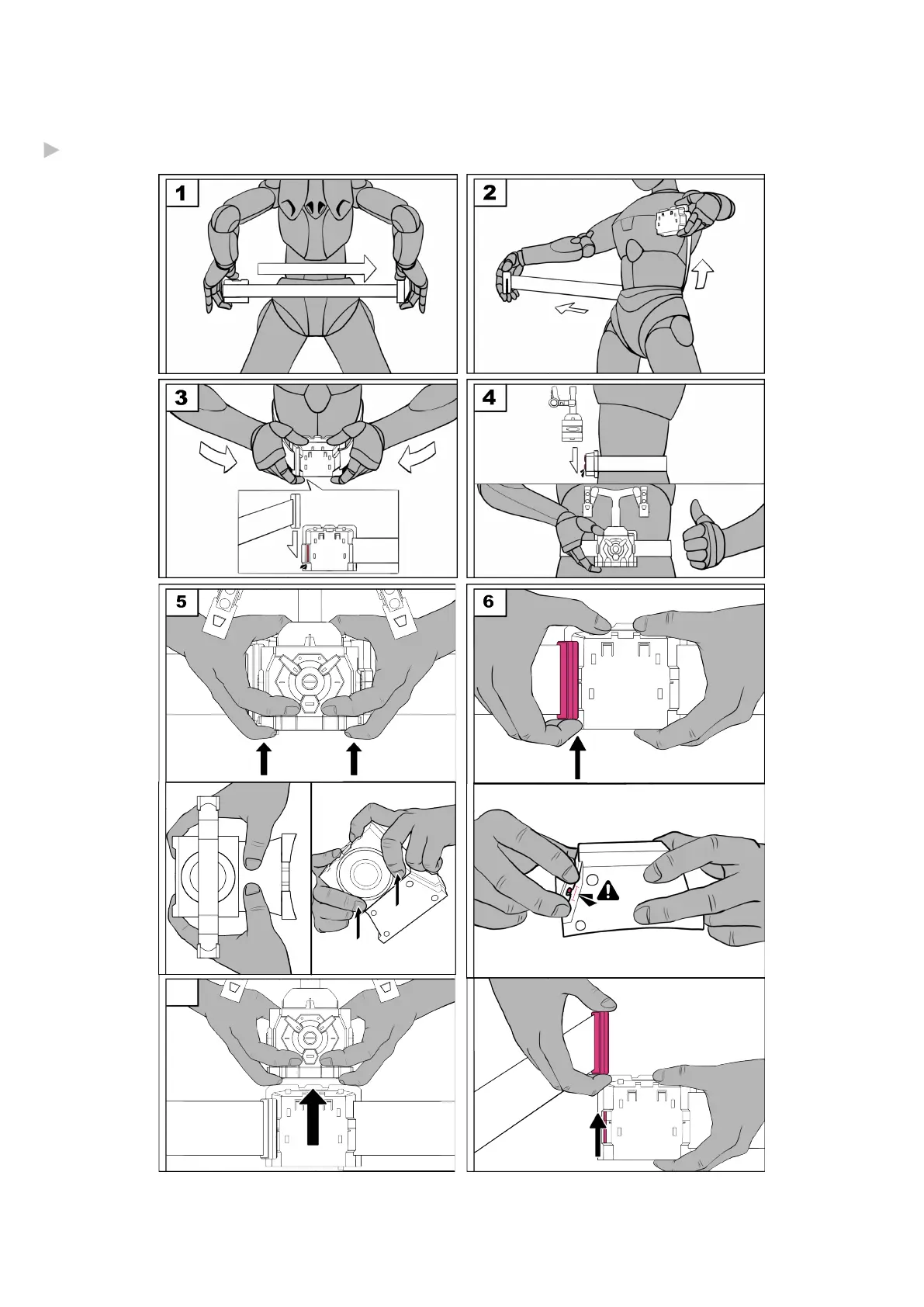 1

2

3

4

5

6