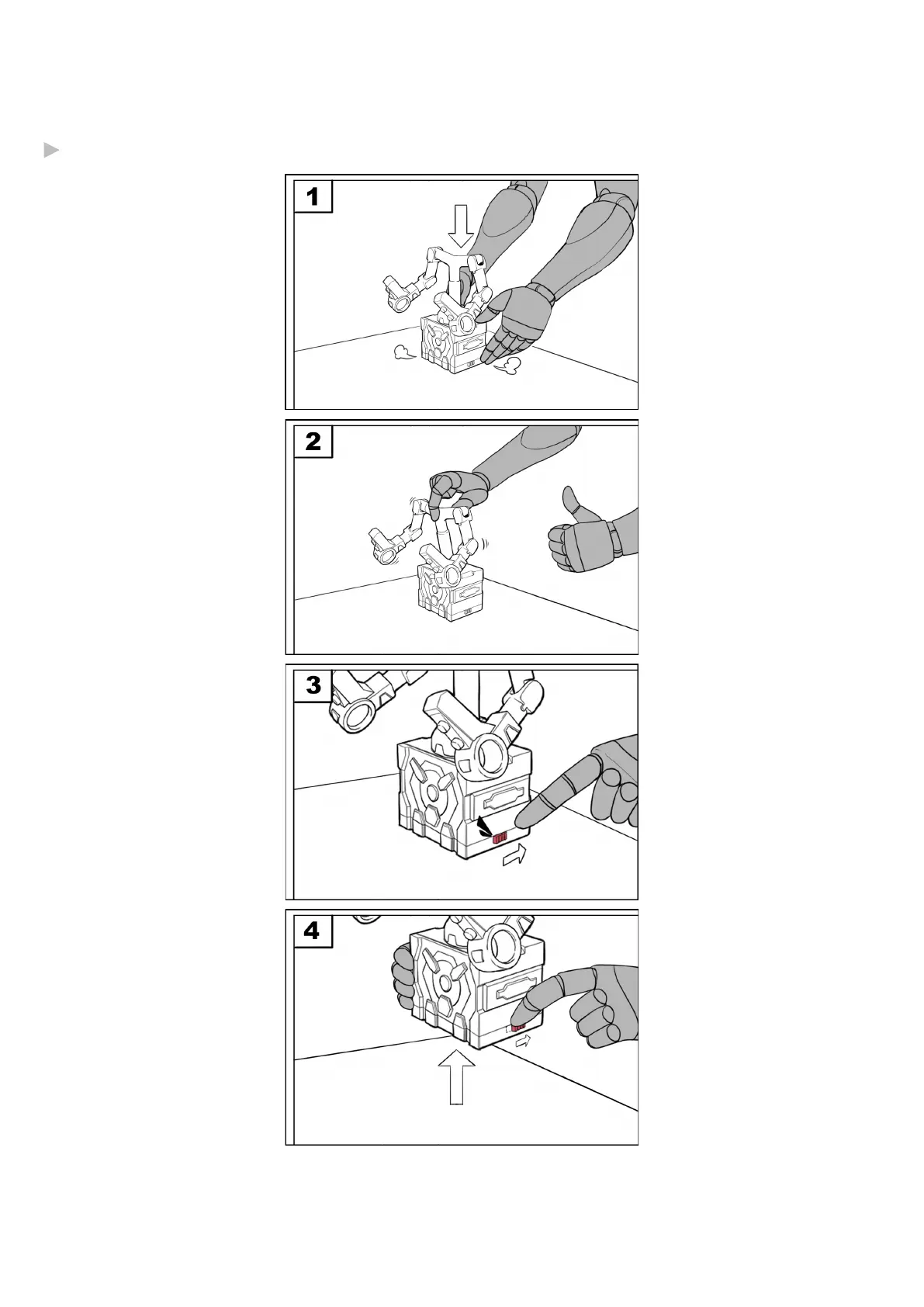 1

2

3

4