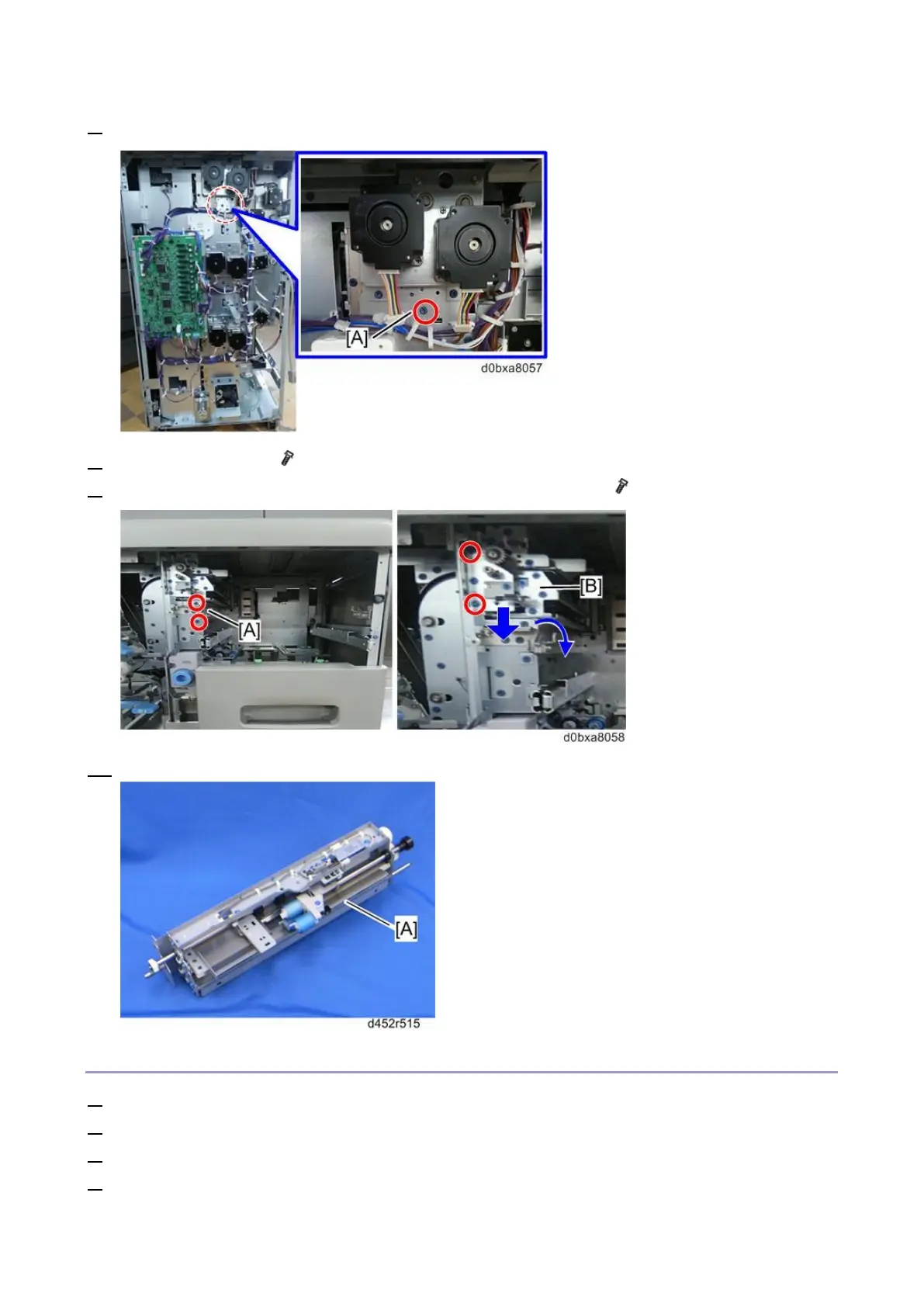 [A]

d0bxa8057

[A]

[B]

d0bxa8058

[A]

d452r515