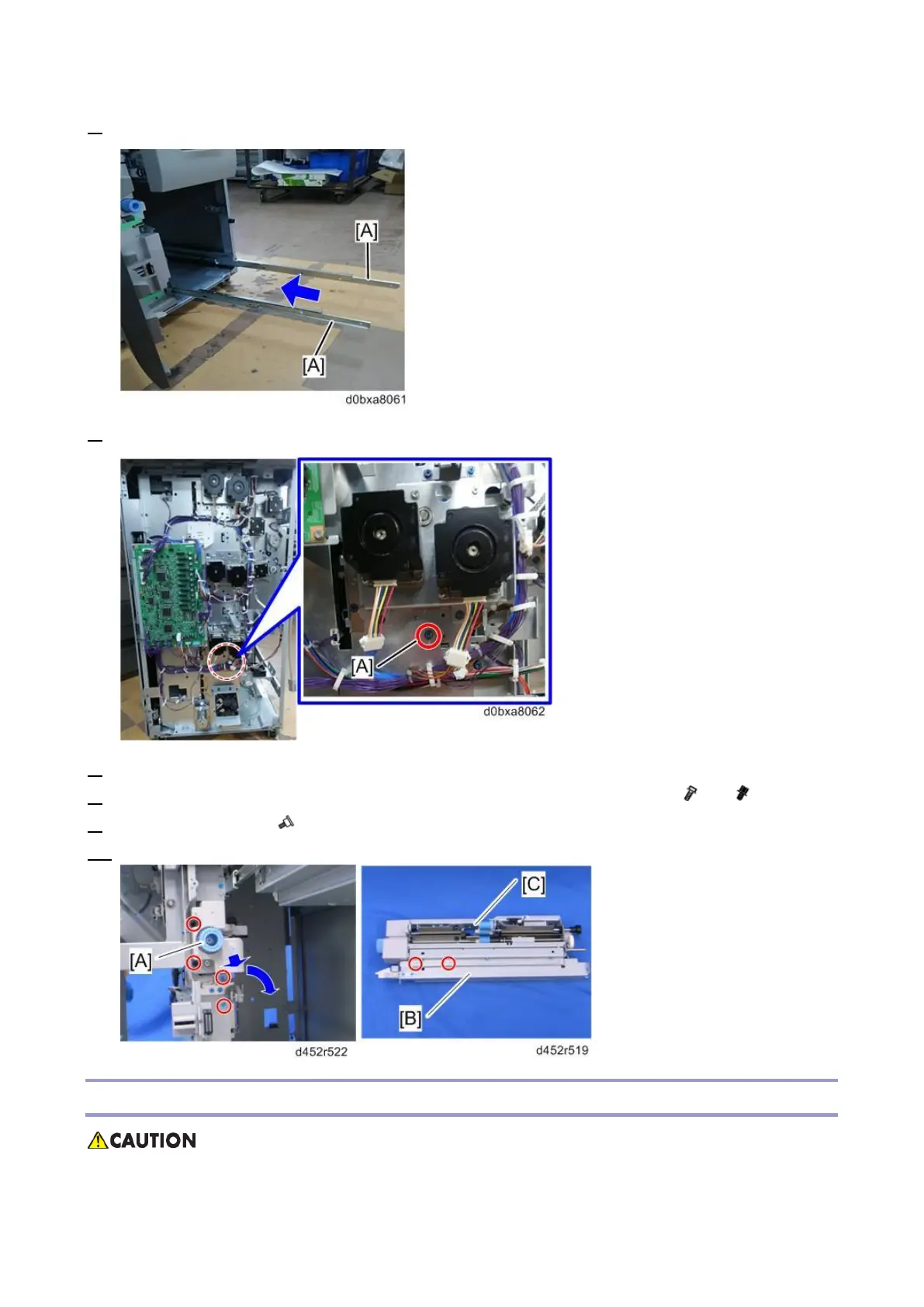 [A]

[A]

d0bxa8061

[A]

d0bxa8062

[A]

[C]

[B]

d452r522

d452r519

CAUTION