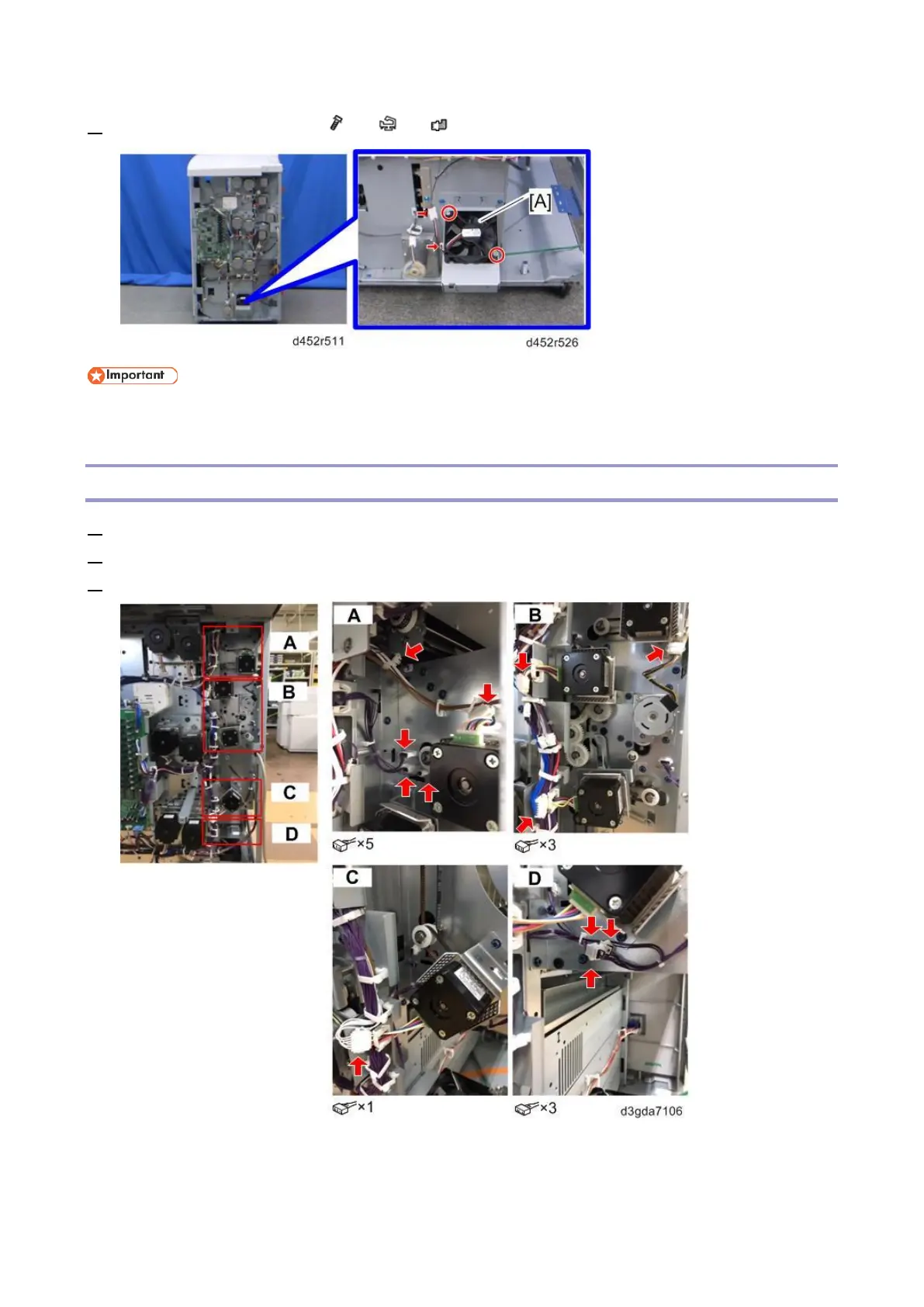 [A]

d452r511 d452r526

Important

A

B

C

D

A

B

×5

×3

C

D

×1

×3

d3gda7106