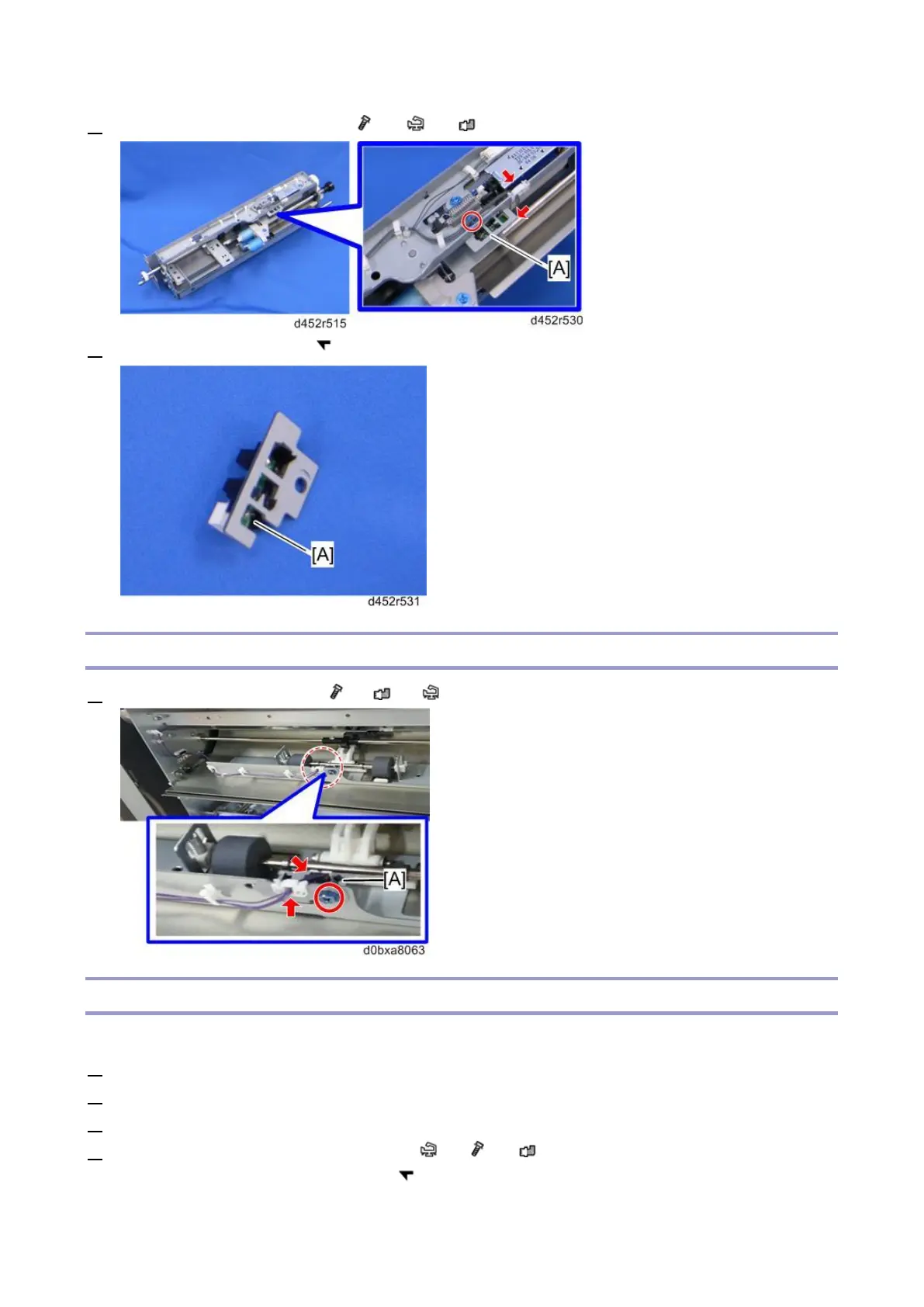 [A]

d452r515

d452r530

[A]

d452r531

[A]

d0bxa8063