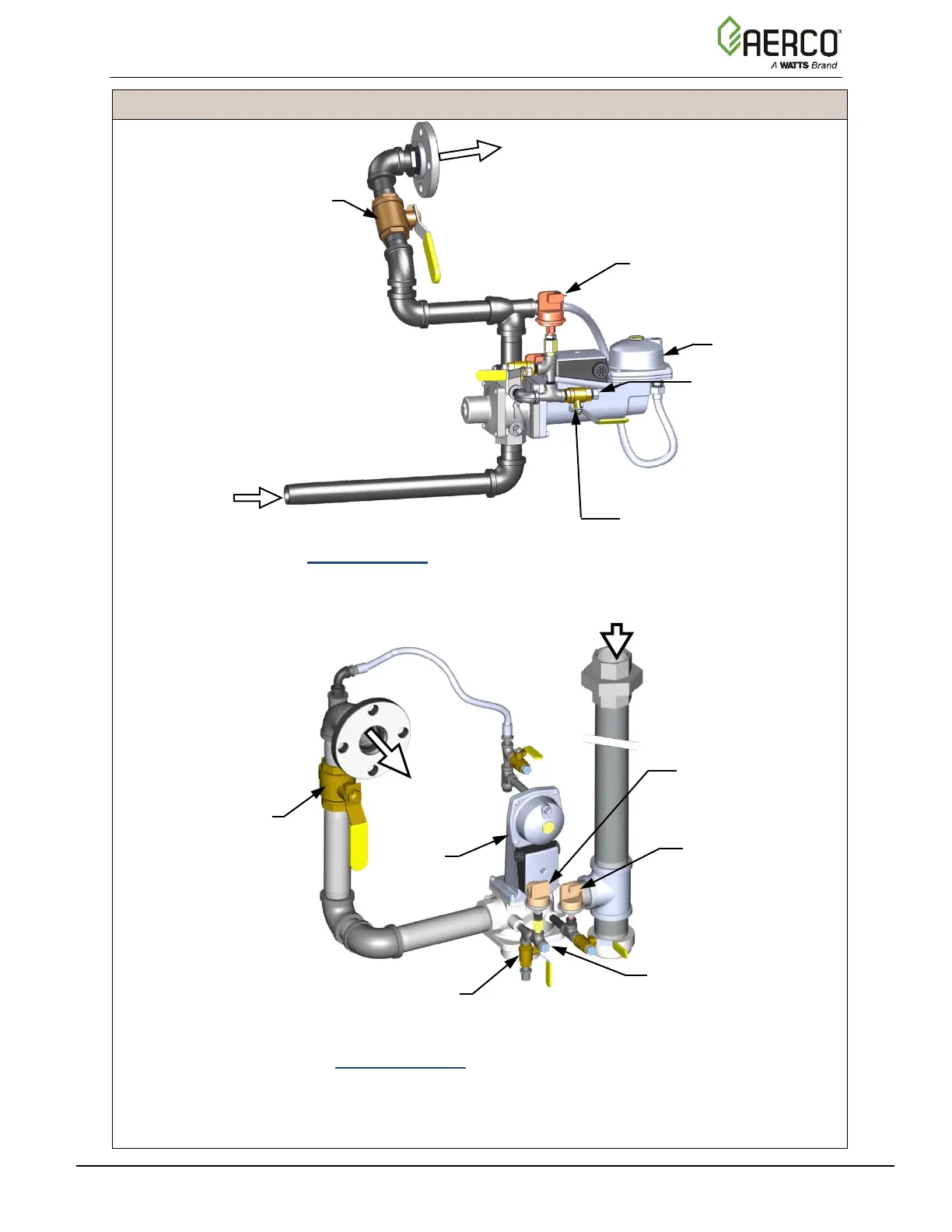 AERCO
A WATTS Brand