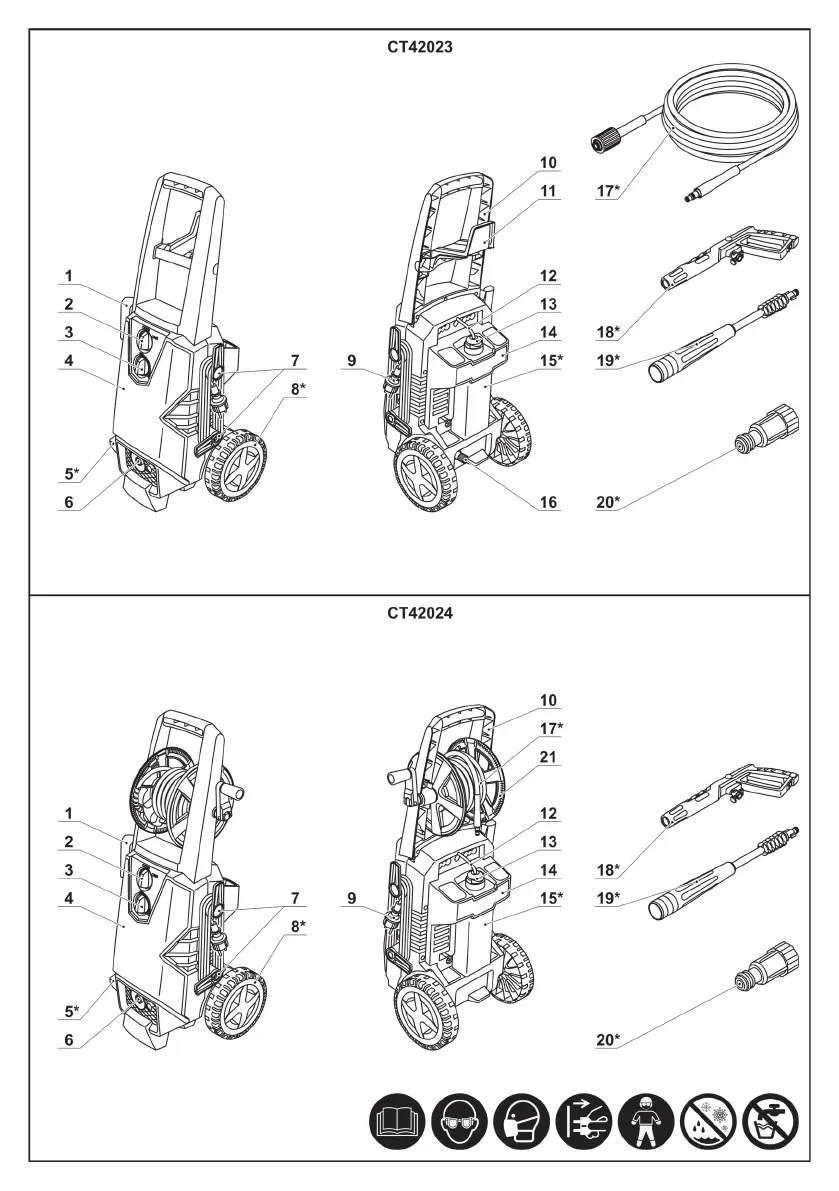 CT42023

1
2
3
4
5*
6
7
8*
9
10
11
12
13
14
15*
16
17*
18*
19*
20*

CT42024

1
2
3
4
5*
6
7
8*
9
10
17*
21
12
13
14
15*
18*
19*
20*