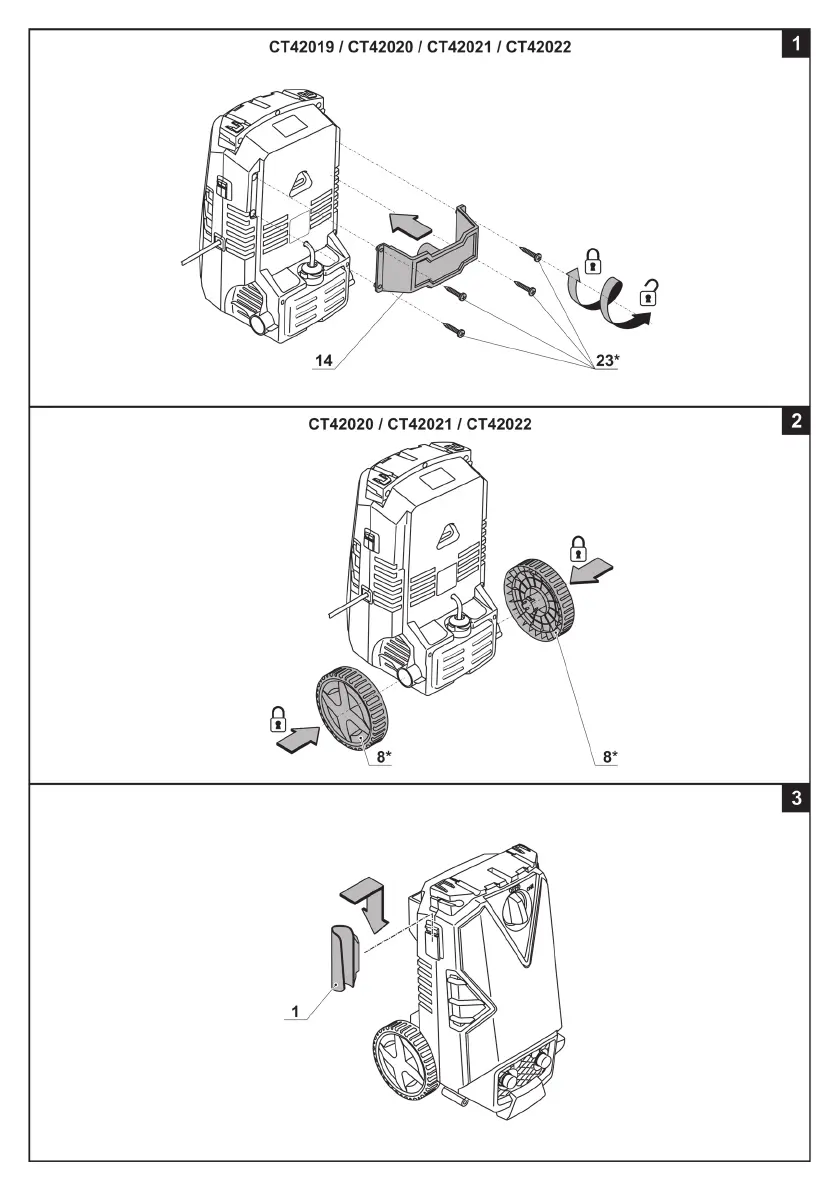 CT42019 / CT42020 / CT42021 / CT42022

1

14

23*

CT42020 / CT42021 / CT42022

2

8*

8*

3

1