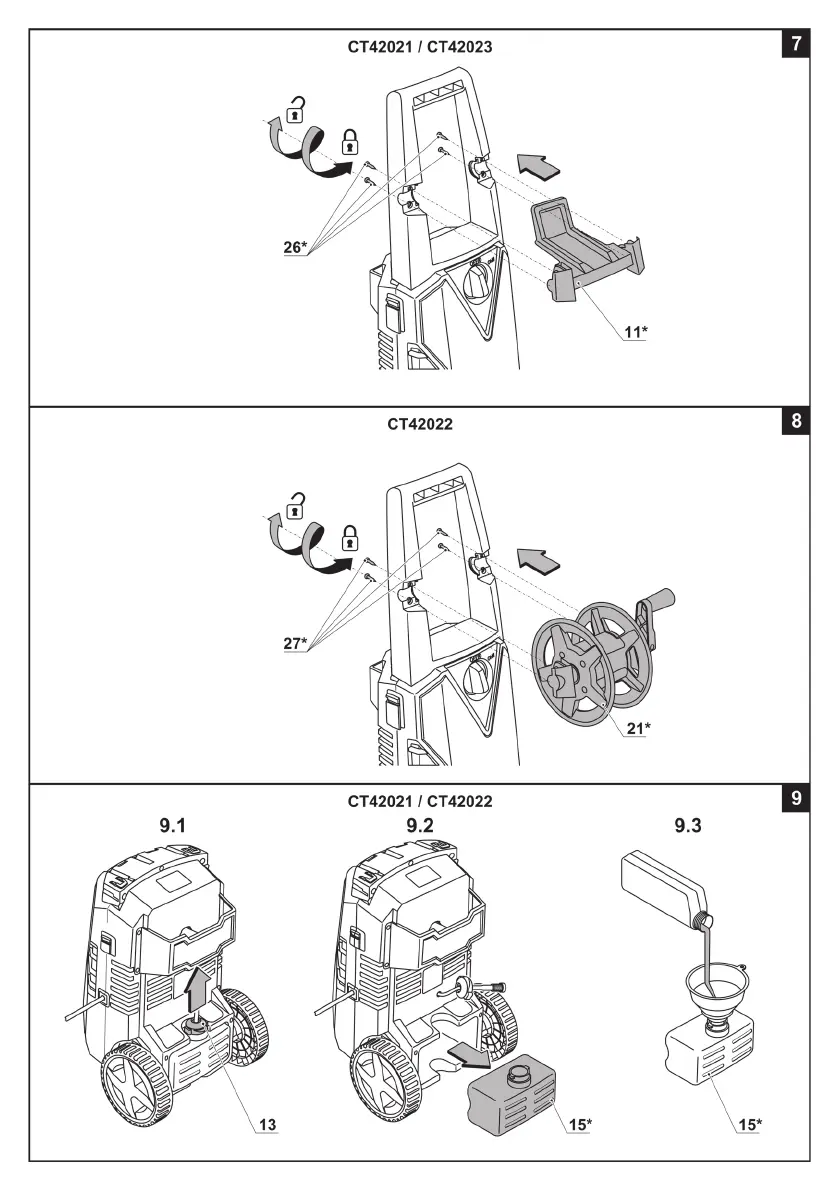 CT42021 / CT42023

7

26*

11*

CT42022

8

27*

21*

CT42021 / CT42022

9

9.1

9.2

9.3

13

15*

15*