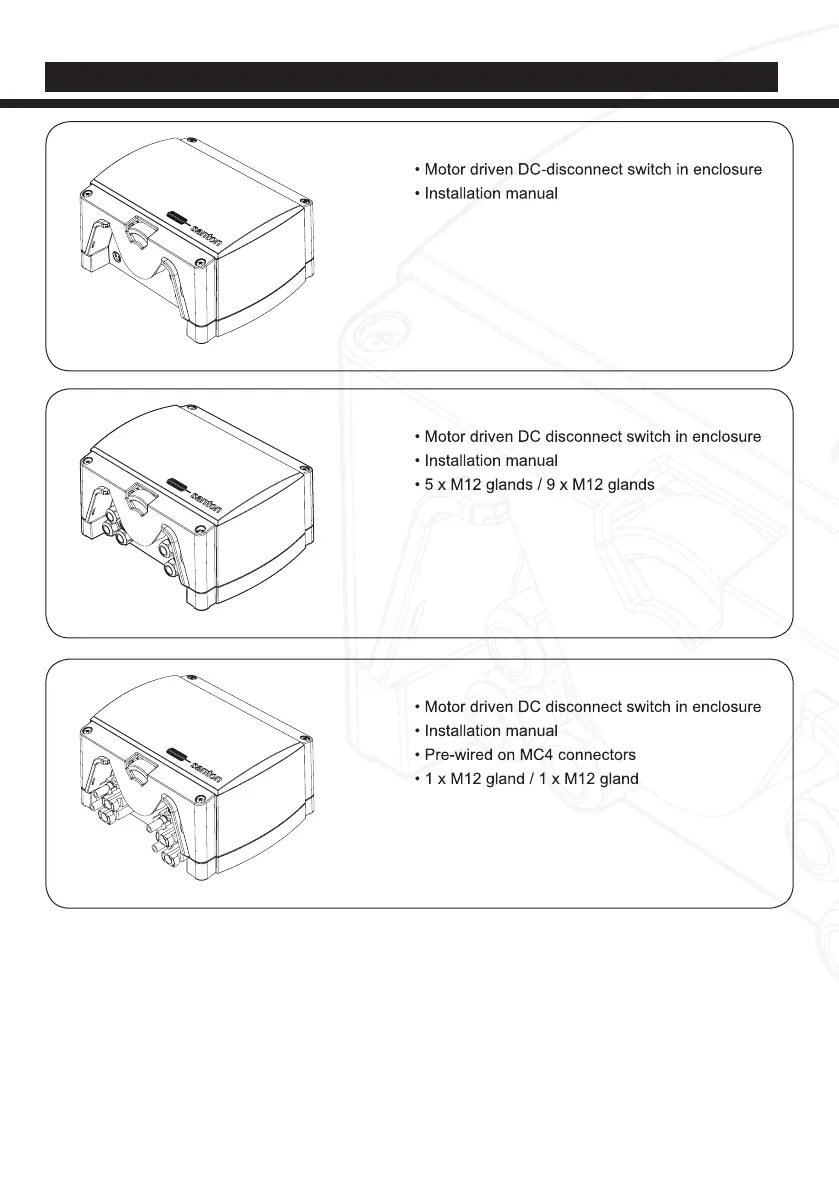 santon

• Motor driven DC-disconnect switch in enclosure
• Installation manual

santon

• Motor driven DC disconnect switch in enclosure
• Installation manual
• 5 x M12 glands / 9 x M12 glands

santon

• Motor driven DC disconnect switch in enclosure
• Installation manual
• Pre-wired on MC4 connectors
• 1 x M12 gland / 1 x M12 gland