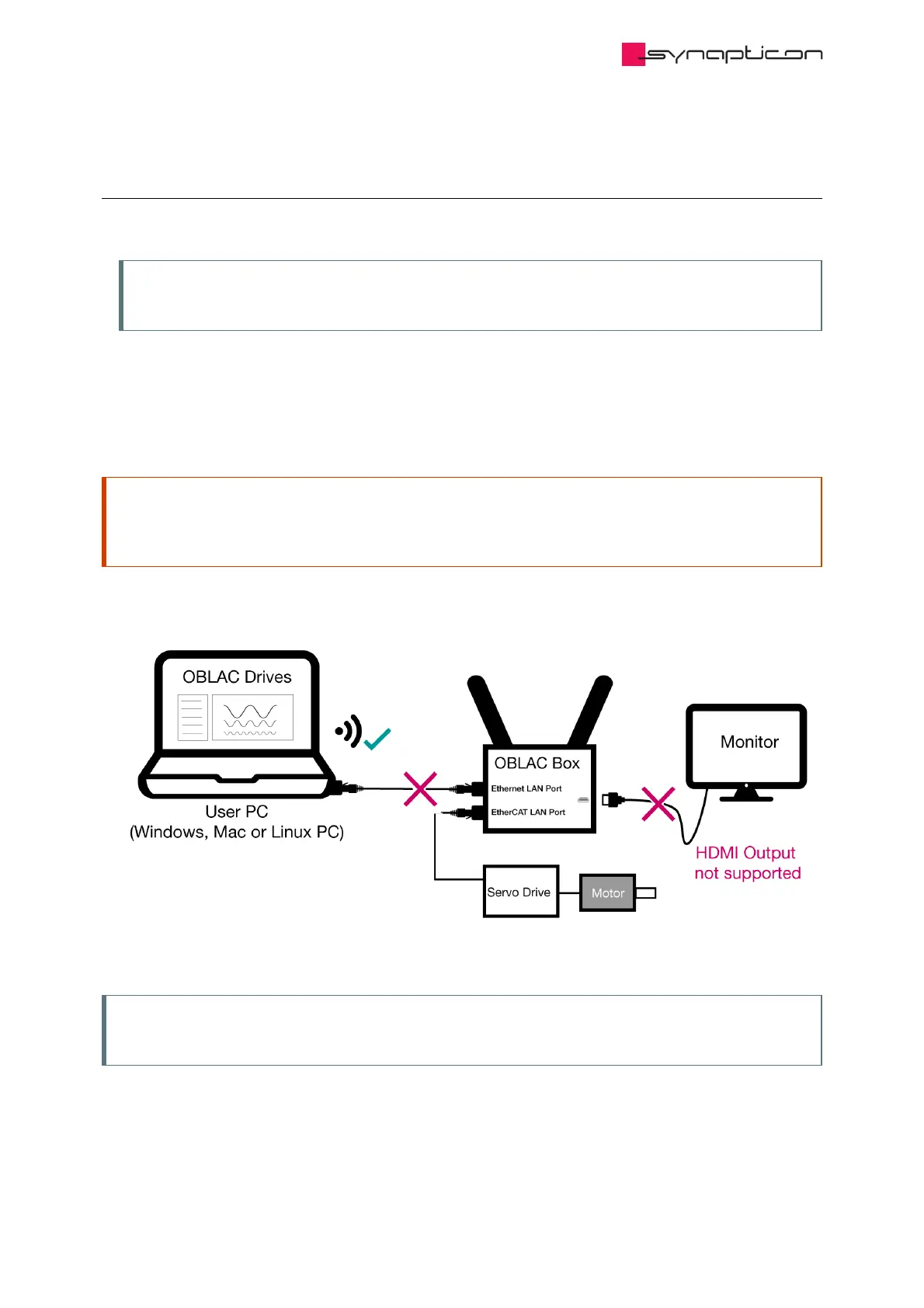 synapticon

OBLAC Drives

User PC
(Windows, Mac or Linux PC)

OBLAC Box
Ethernet LAN Port
EtherCAT LAN Port

Monitor

HDMI Output
not supported

Servo Drive

Motor