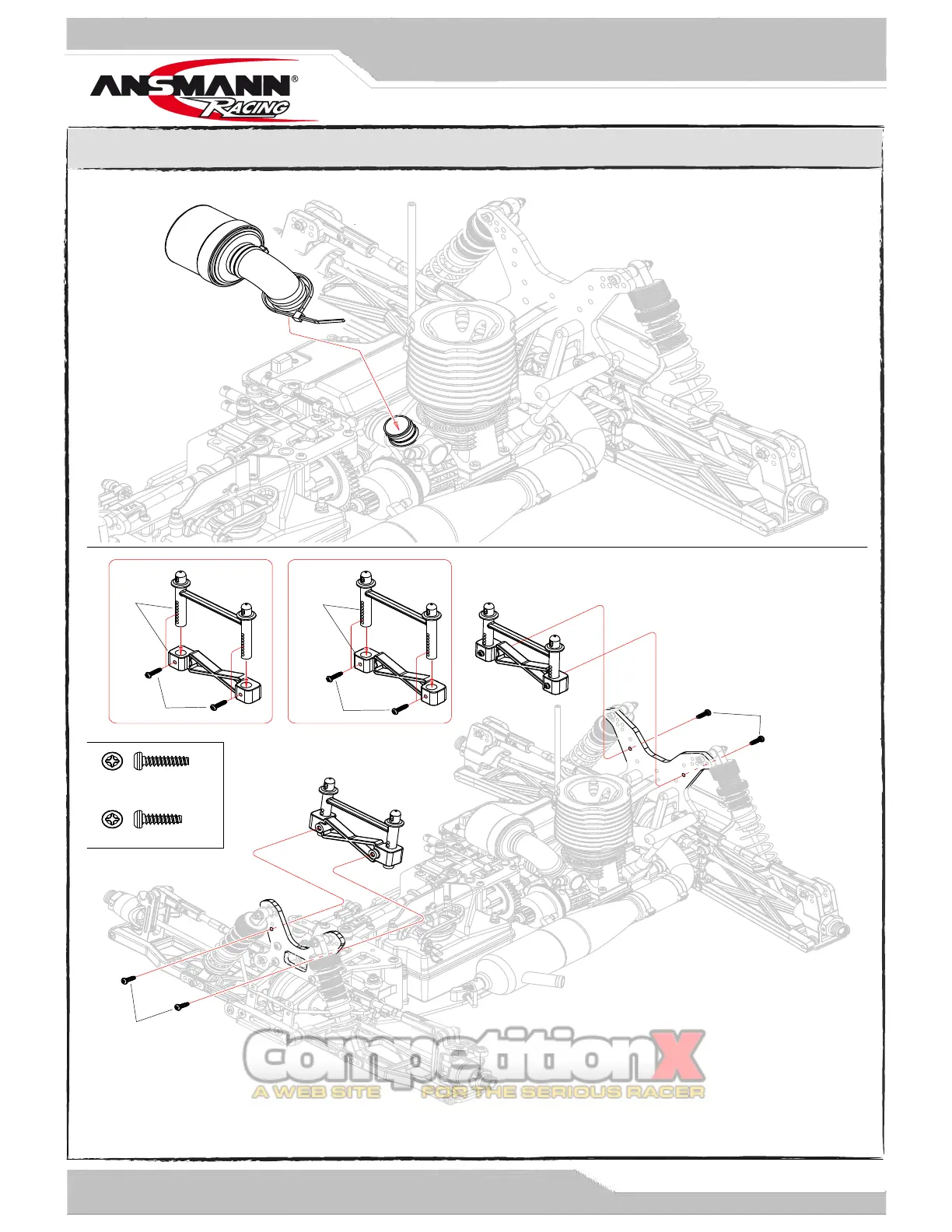 ANSMANN®
RACING

CompetitionX
A WEB SITE FOR THE SERIOUS RACER