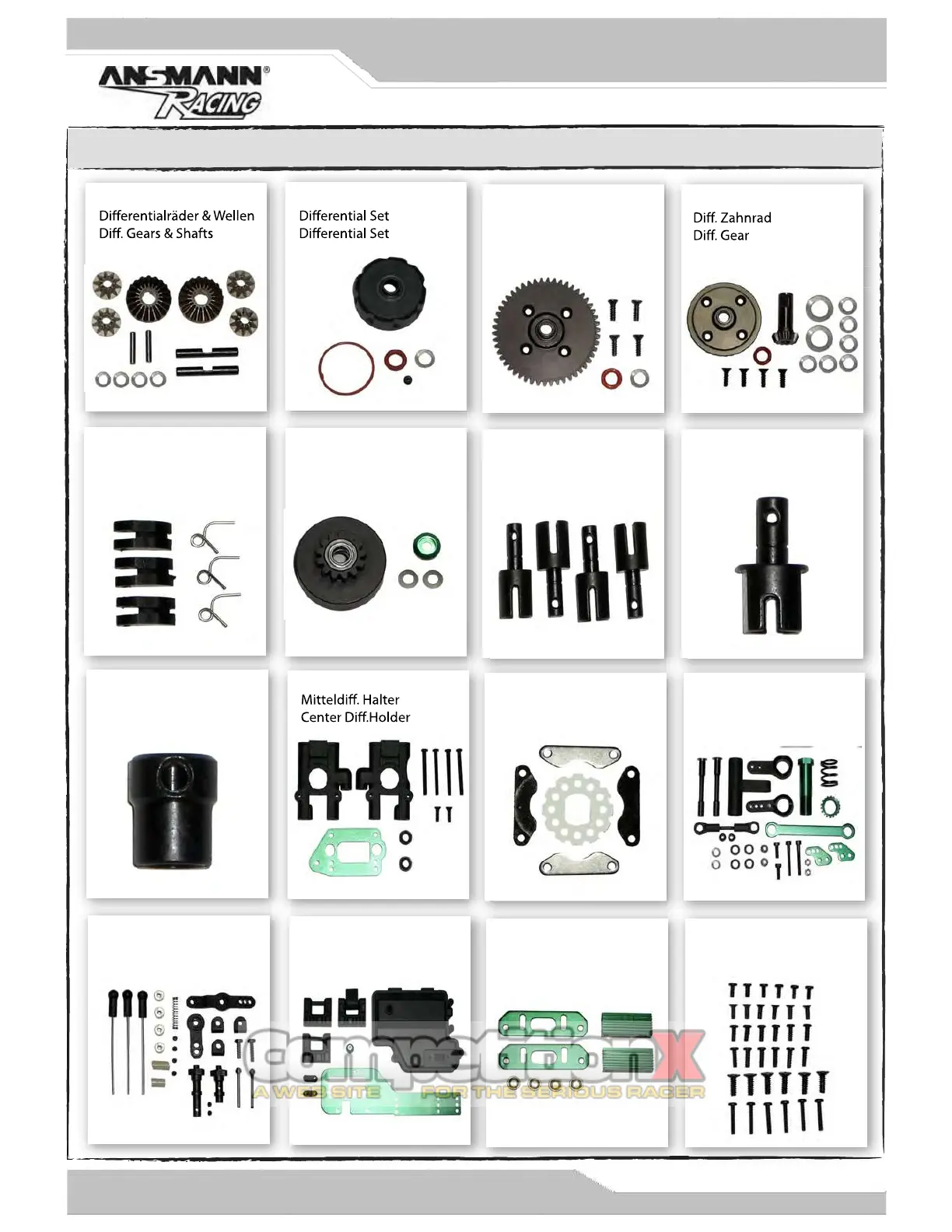 ANSMANN®
RACING

Differentialräder & Wellen
Diff. Gears & Shafts

Differential Set
Differential Set

Diff. Zahnrad
Diff. Gear

Mitteldiff. Halter
Center Diff.Holder

competitionX
A WEB SITE FOR THE SERIOUS RACER