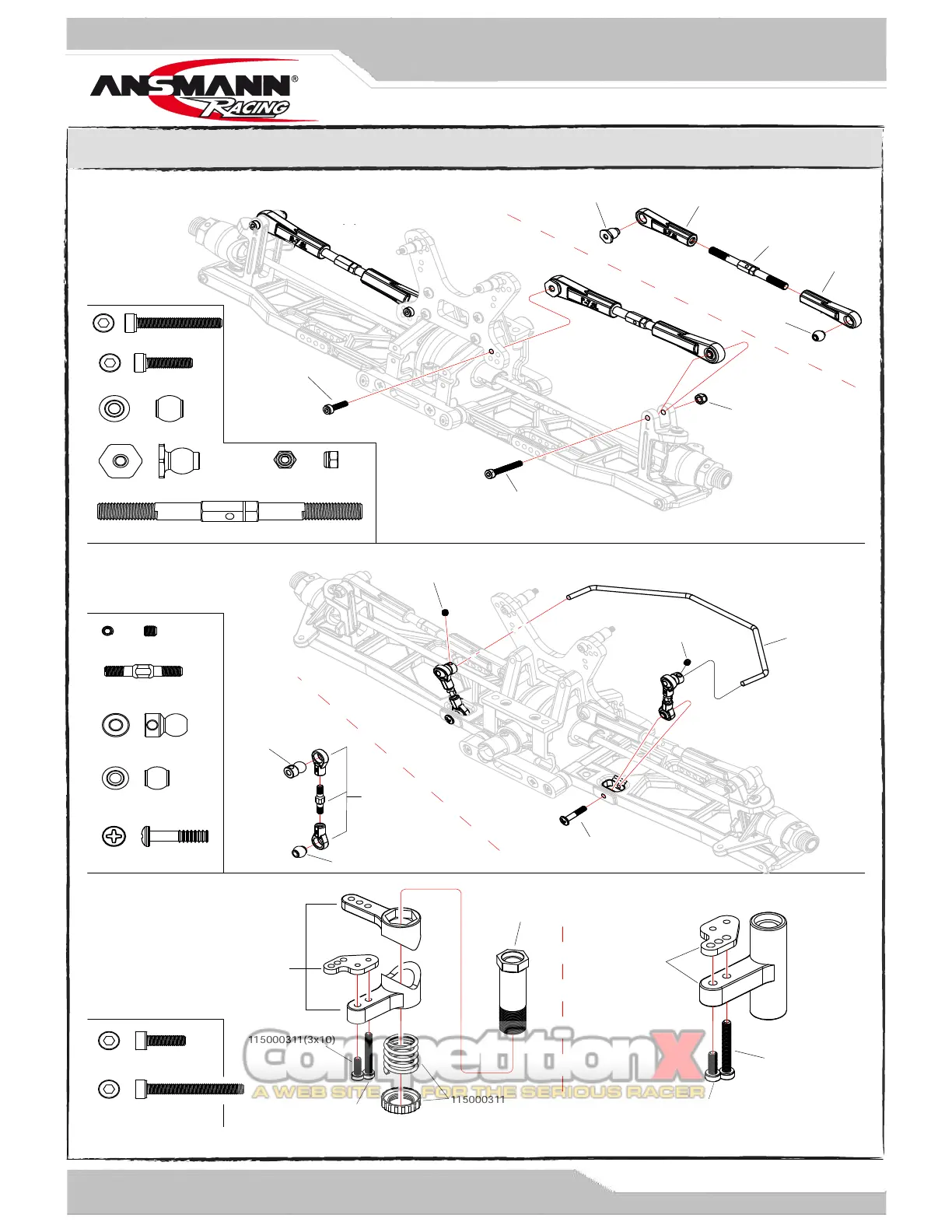 ANSMANN® RACING

115000311(3x10)

115000311

CompetitionX
A WEB SITE FOR THE SERIOUS RACER