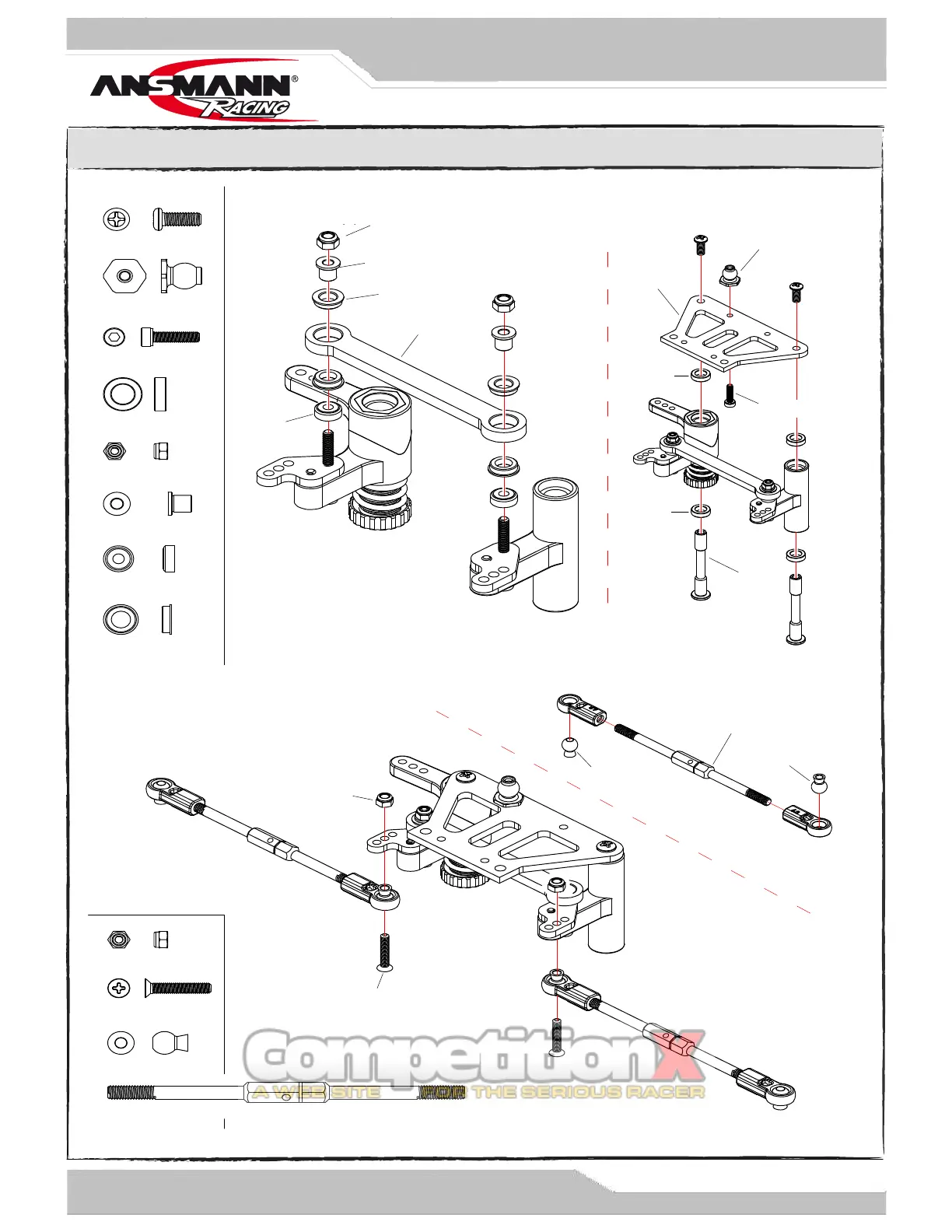 ANSMANN®
RACING

CompetitionX
A WEB SITE FOR THE SERIOUS RACER