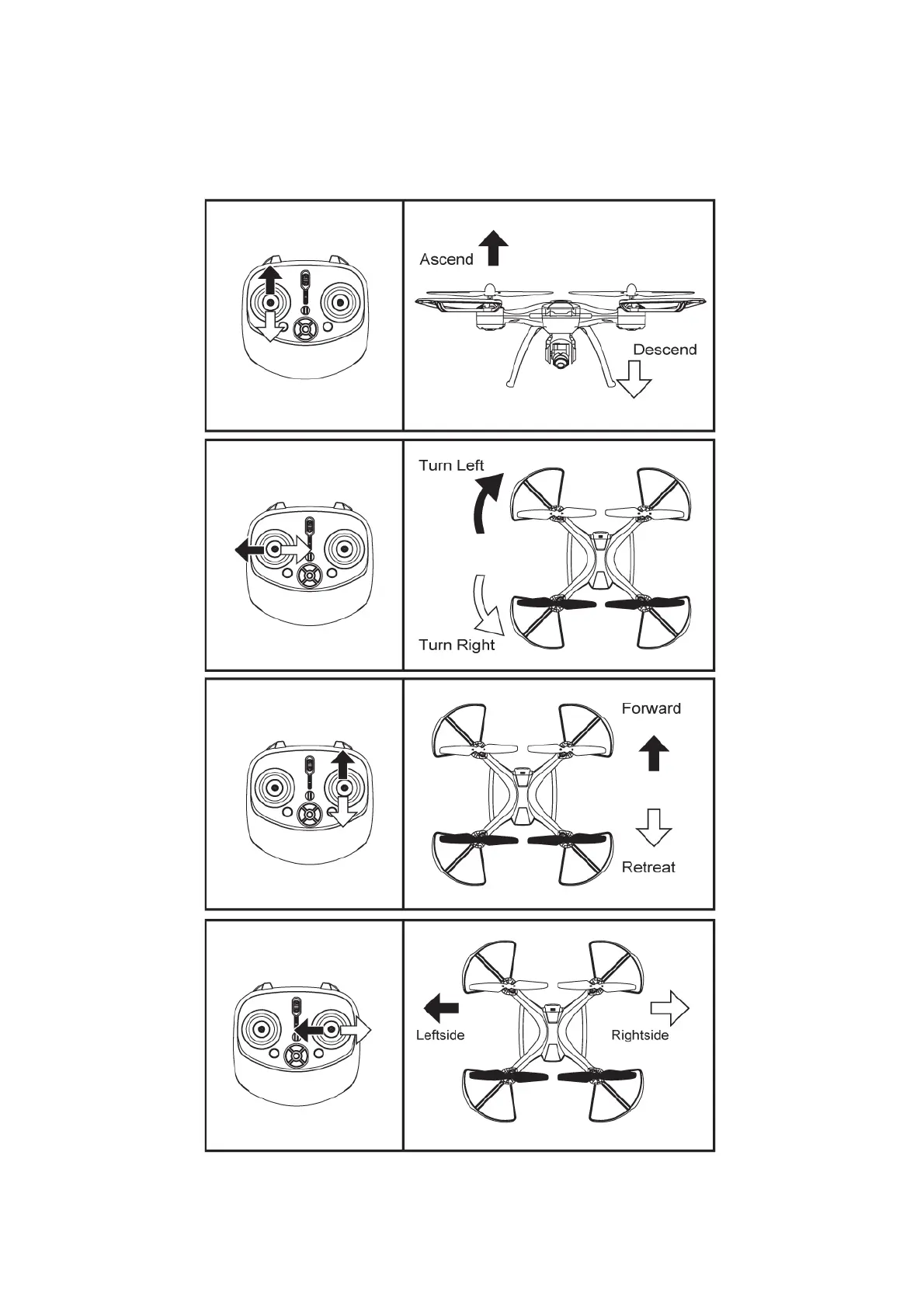 Ascend

Descend

Turn Left

Turn Right

Forward

Retreat

Leftside

Rightside