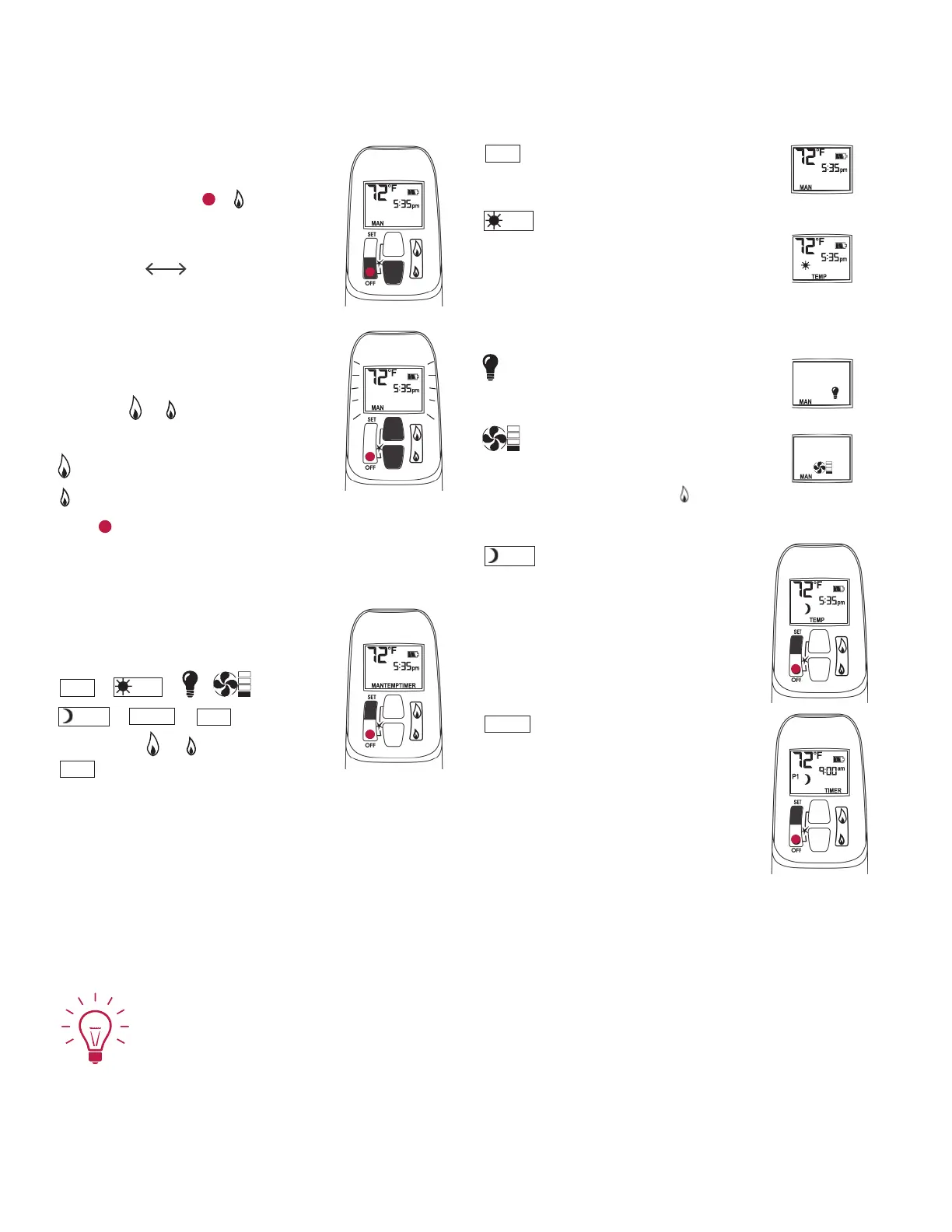 72°F
5:35pm
MAN
SET
OFF

72°F
5:35pm
MAN
SET
OFF

72°F
5:35pm
MANTEMPTIMER
SET
OFF

72°F
5:35pm
MAN

72°F
5:35pm
TEMP

MAN

MAN

72°F
5:35pm
TEMP
SET
OFF

72°F
9:00am
P1
TIMER
SET
OFF