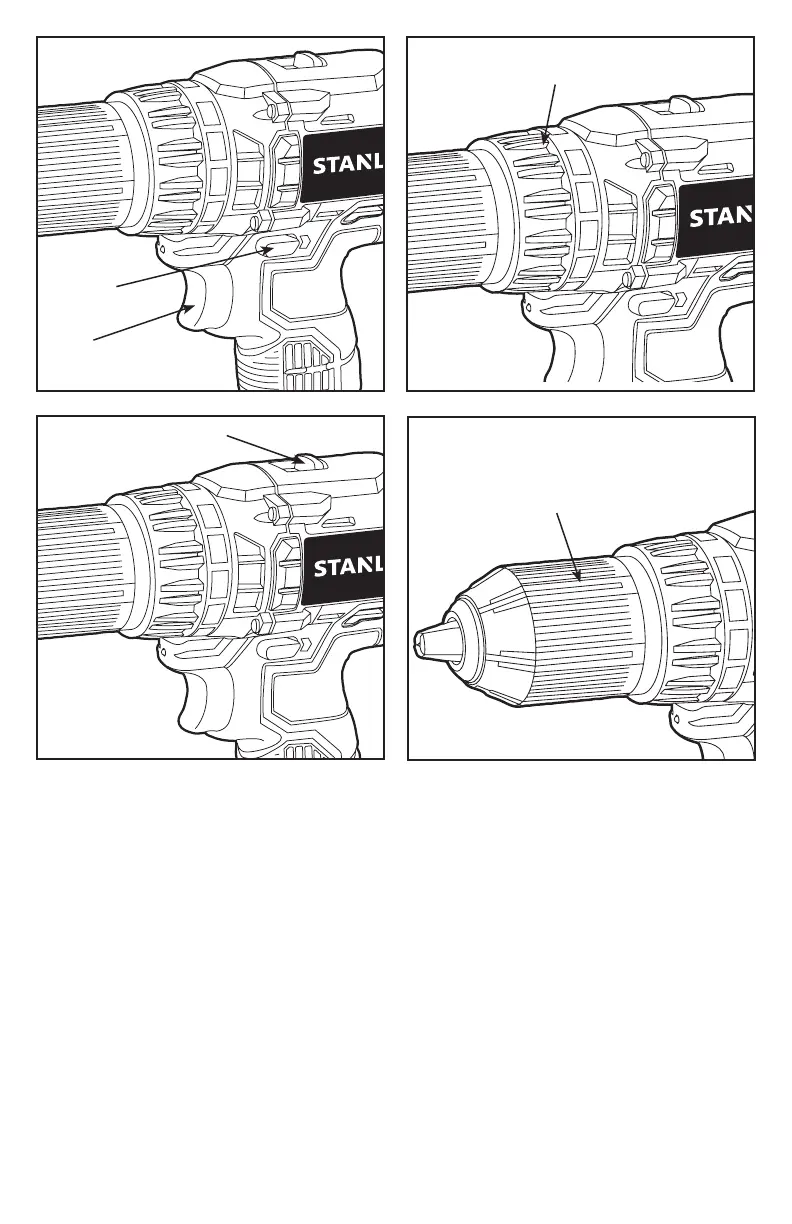 STANL

STAN

STANL