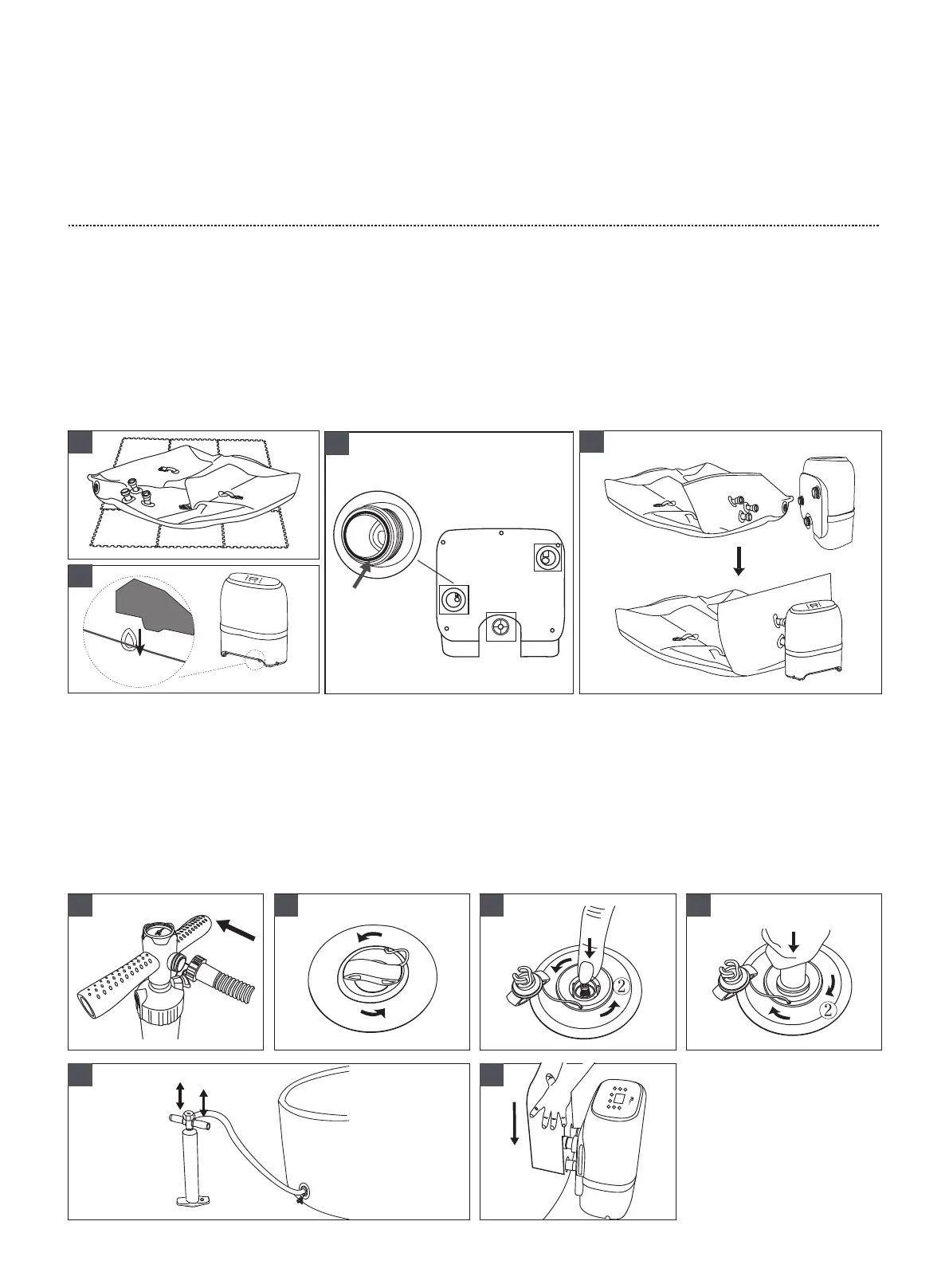 ②

②