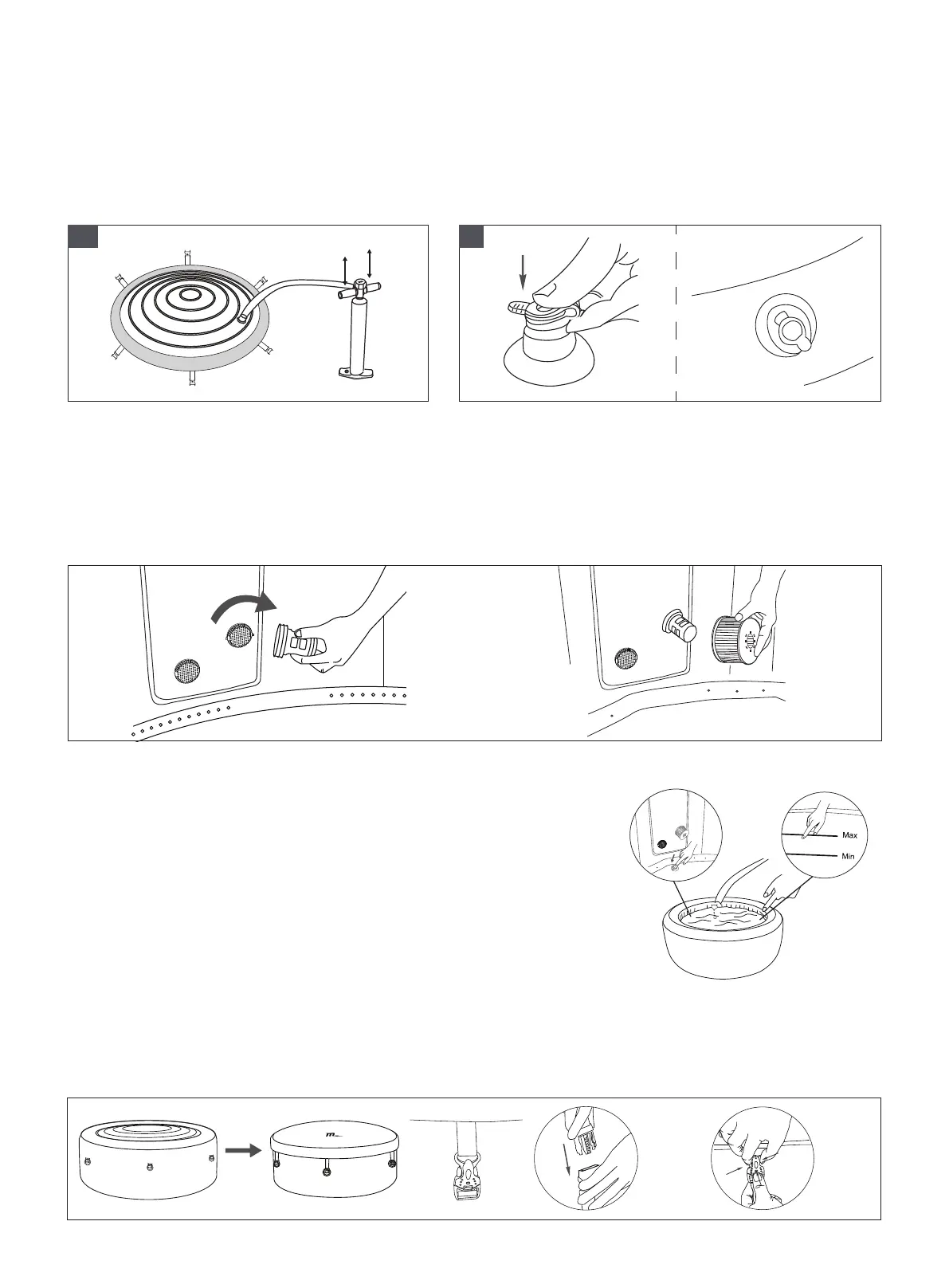 Max
Min