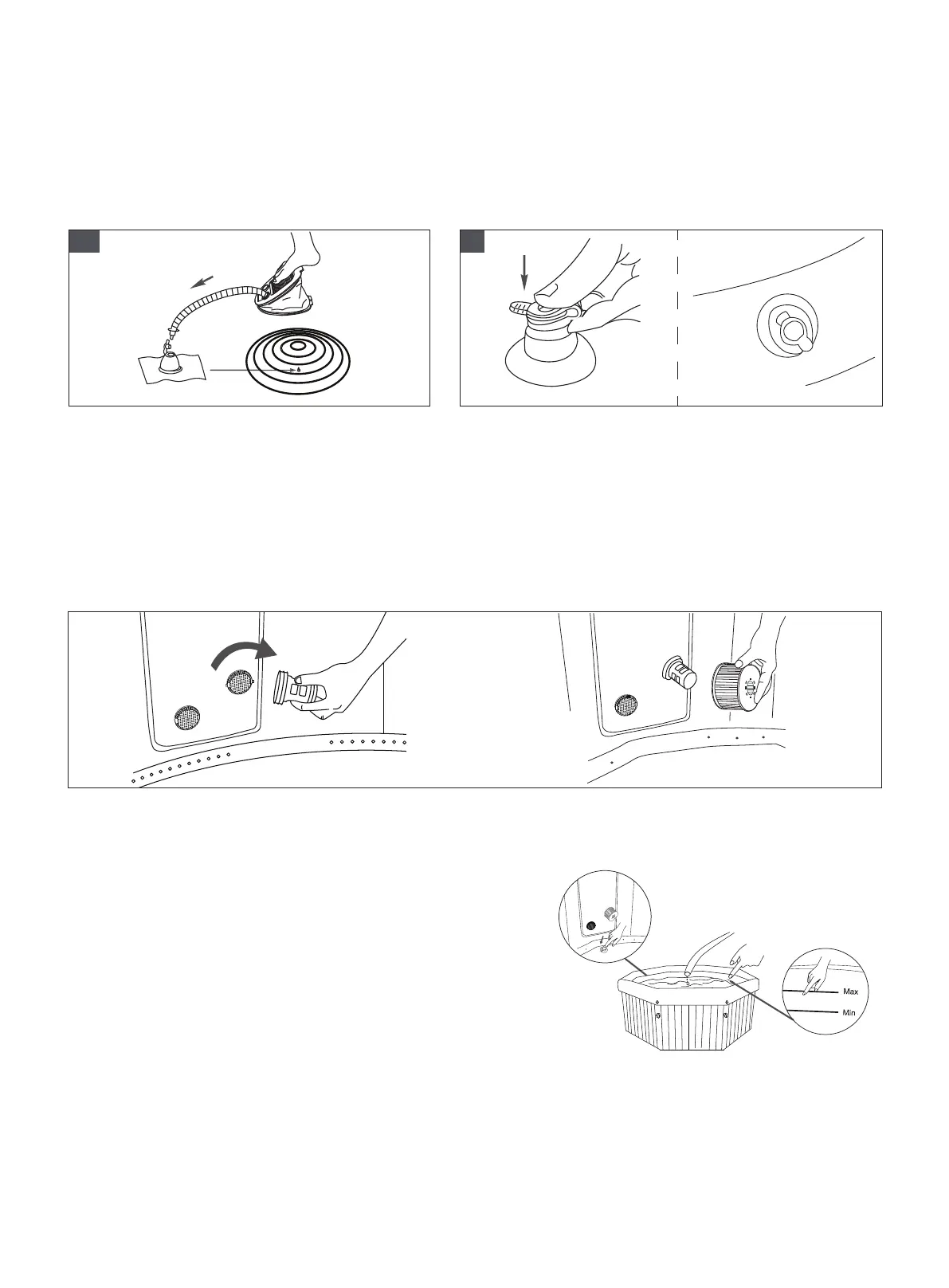 Max

Min