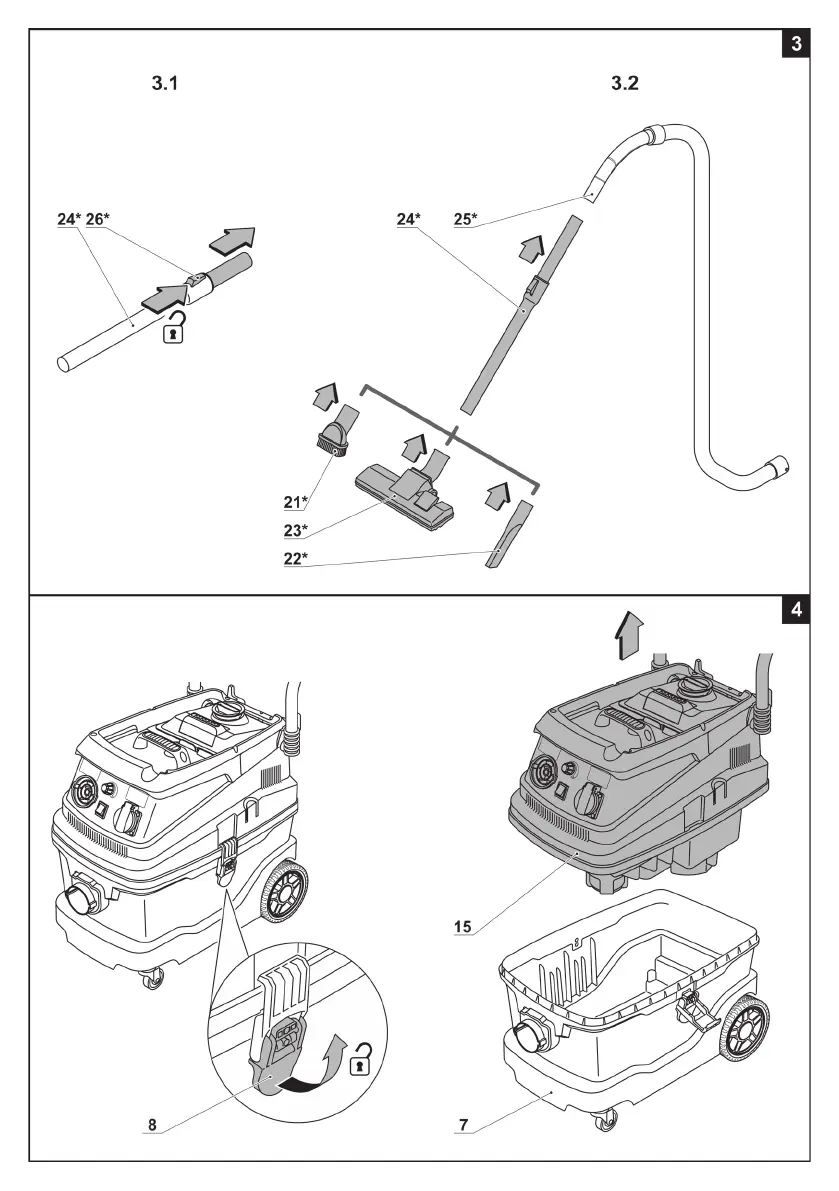 3

3.1

3.2

24* 26*

24*

25*

21*

23*

22*

4

15

8

7