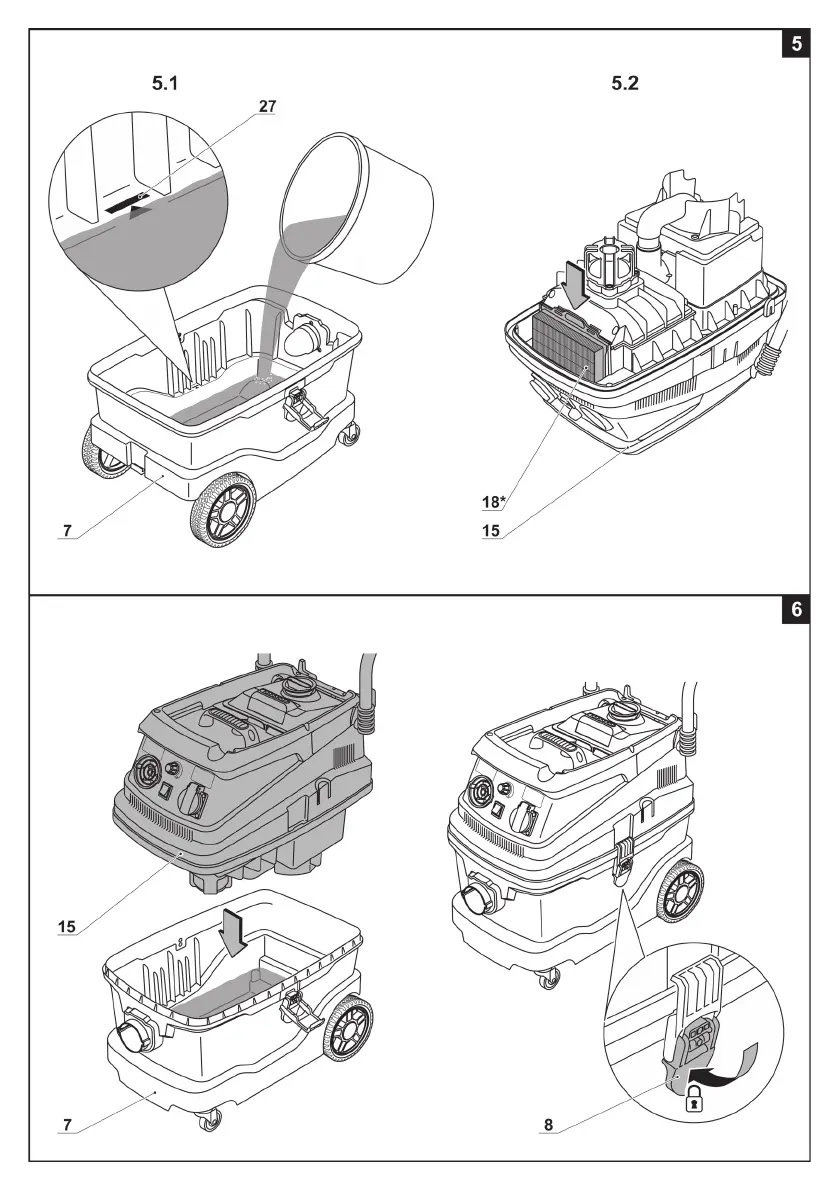 5

5.1

27

7

5.2

18*

15

6

15

7

8