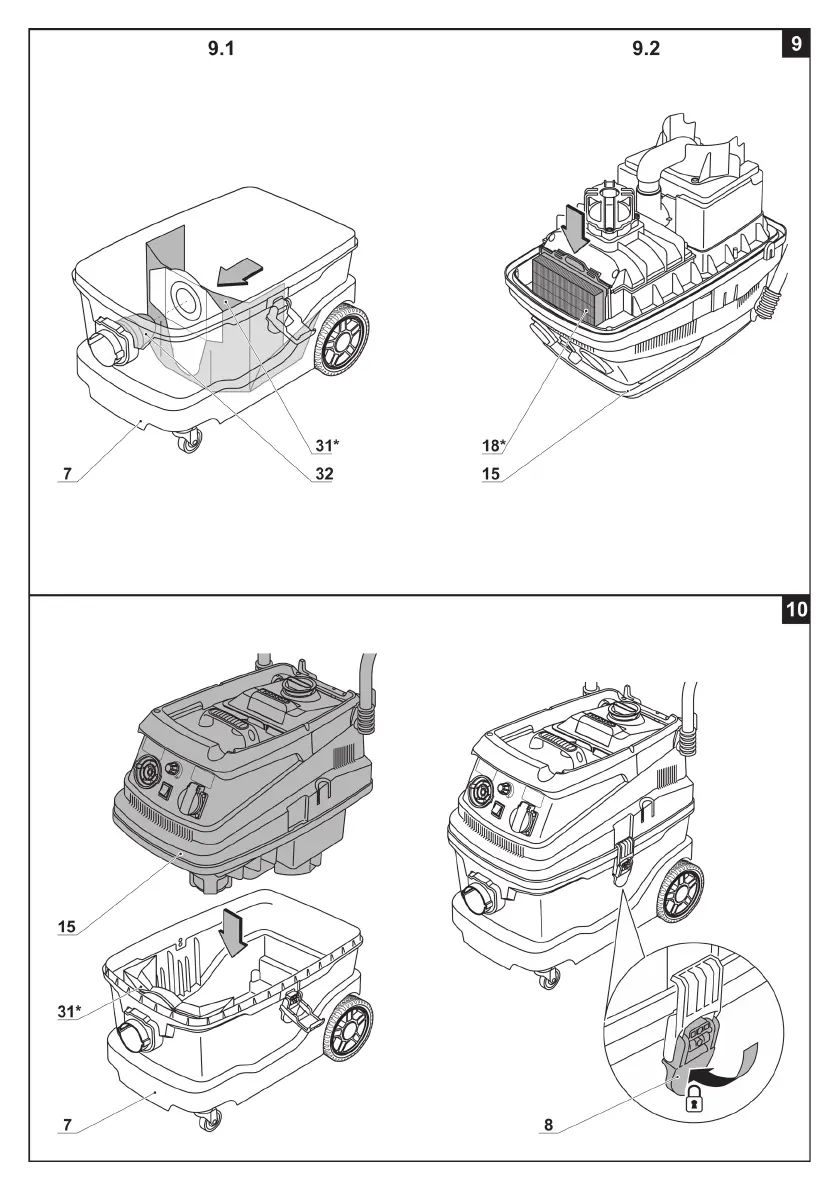 9.1

9.2

9

31*

32

7

18*

15

10

15

31*

7

8