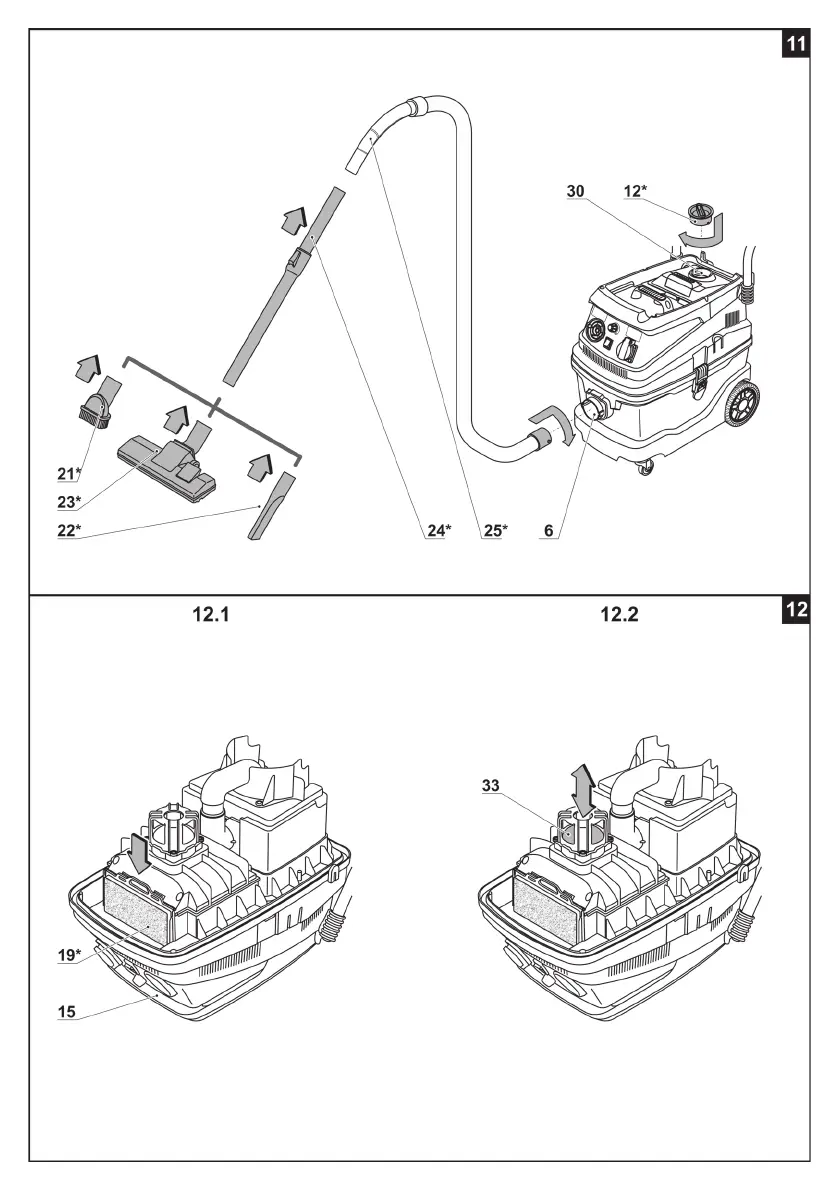 11

30

12*

21*

23*

22*

24*

25*

6

12.1

12.2

12

33

19*

15