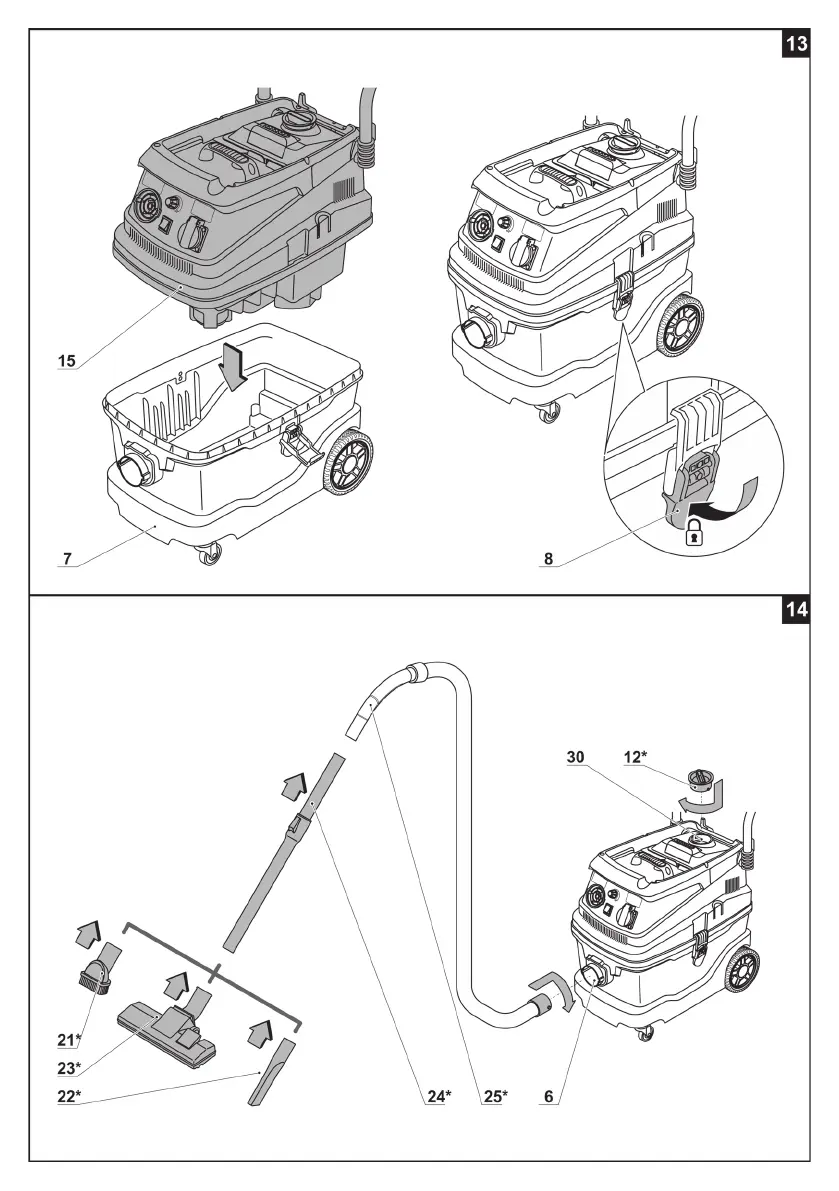 13

15

7

8

14

30

12*

21*

23*

22*

24*

25*

6