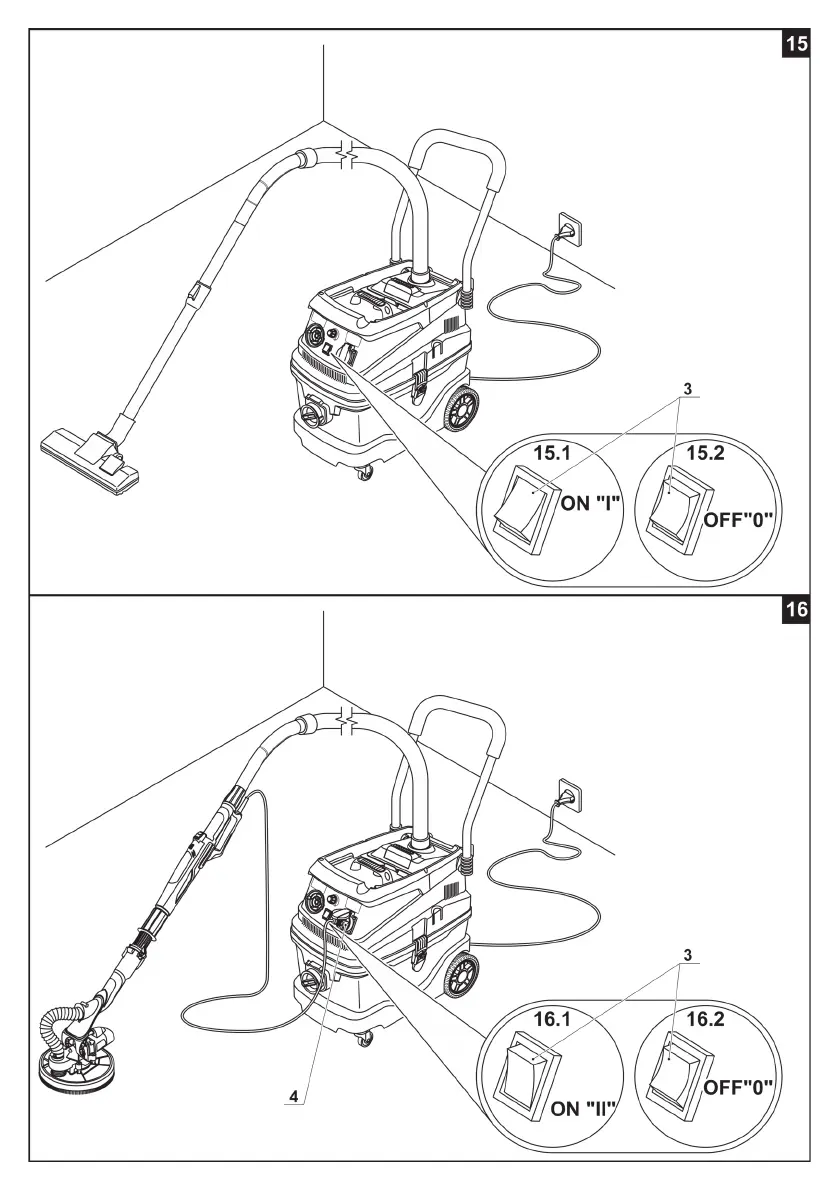 15

3

15.1

ON "I"

15.2

OFF"0"

16

3

16.1

ON "II"

16.2

OFF"0"

4