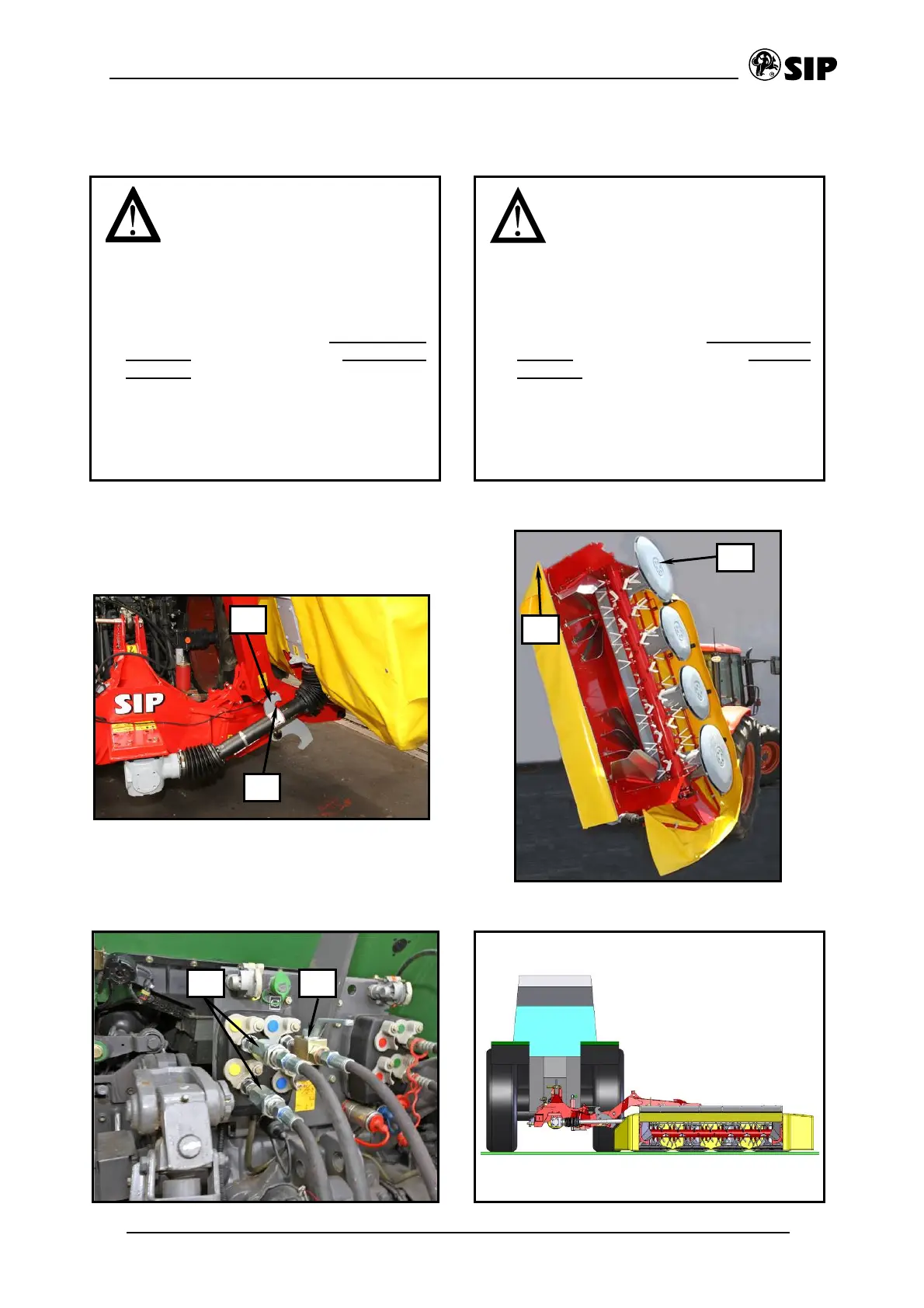 SIP

SIP