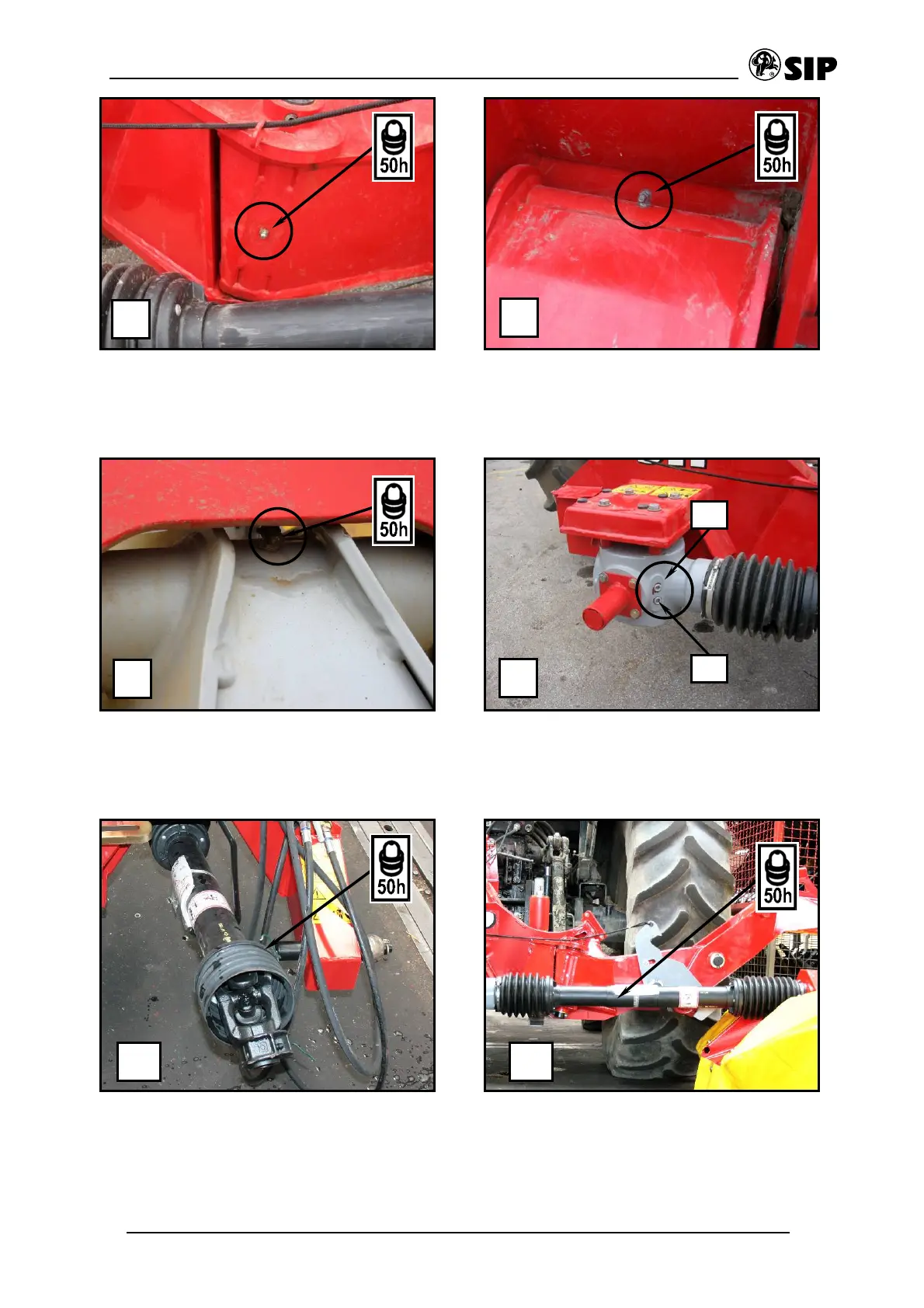 SIP

50h

50h

50h

50h

50h