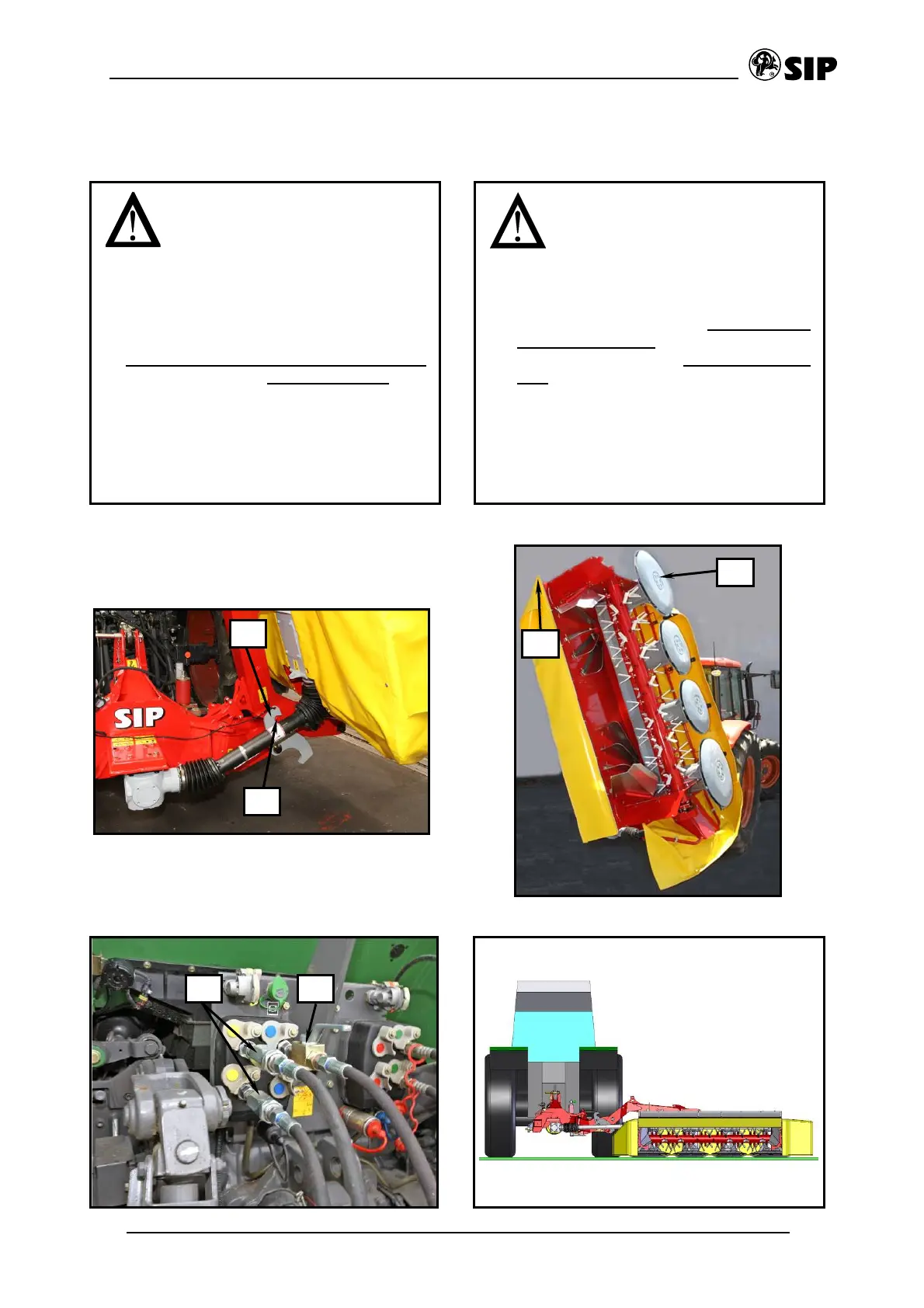 SIP

SIP