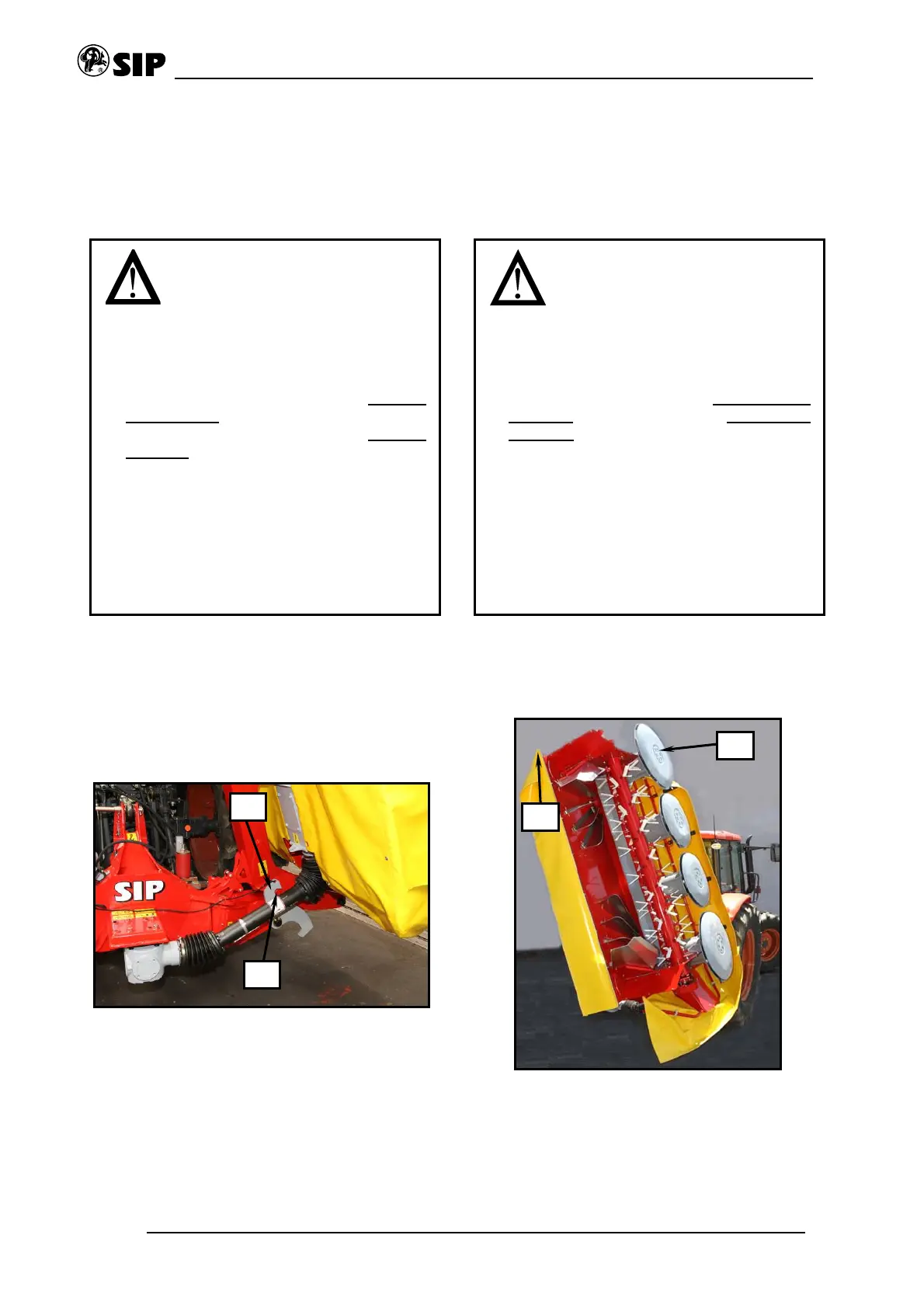 SIP

SIP