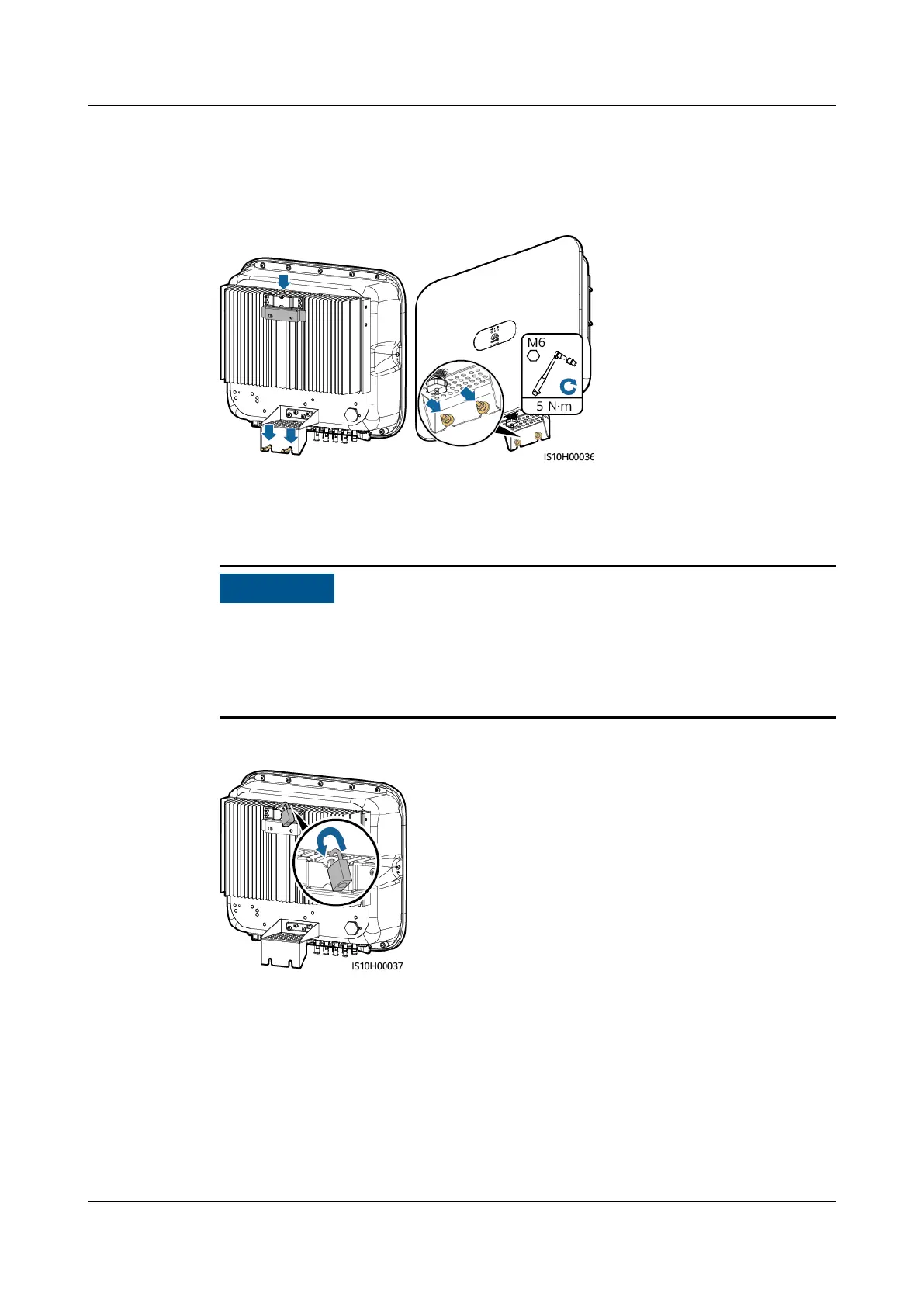 M6

5 N·m

IS10H00036

IS10H00037