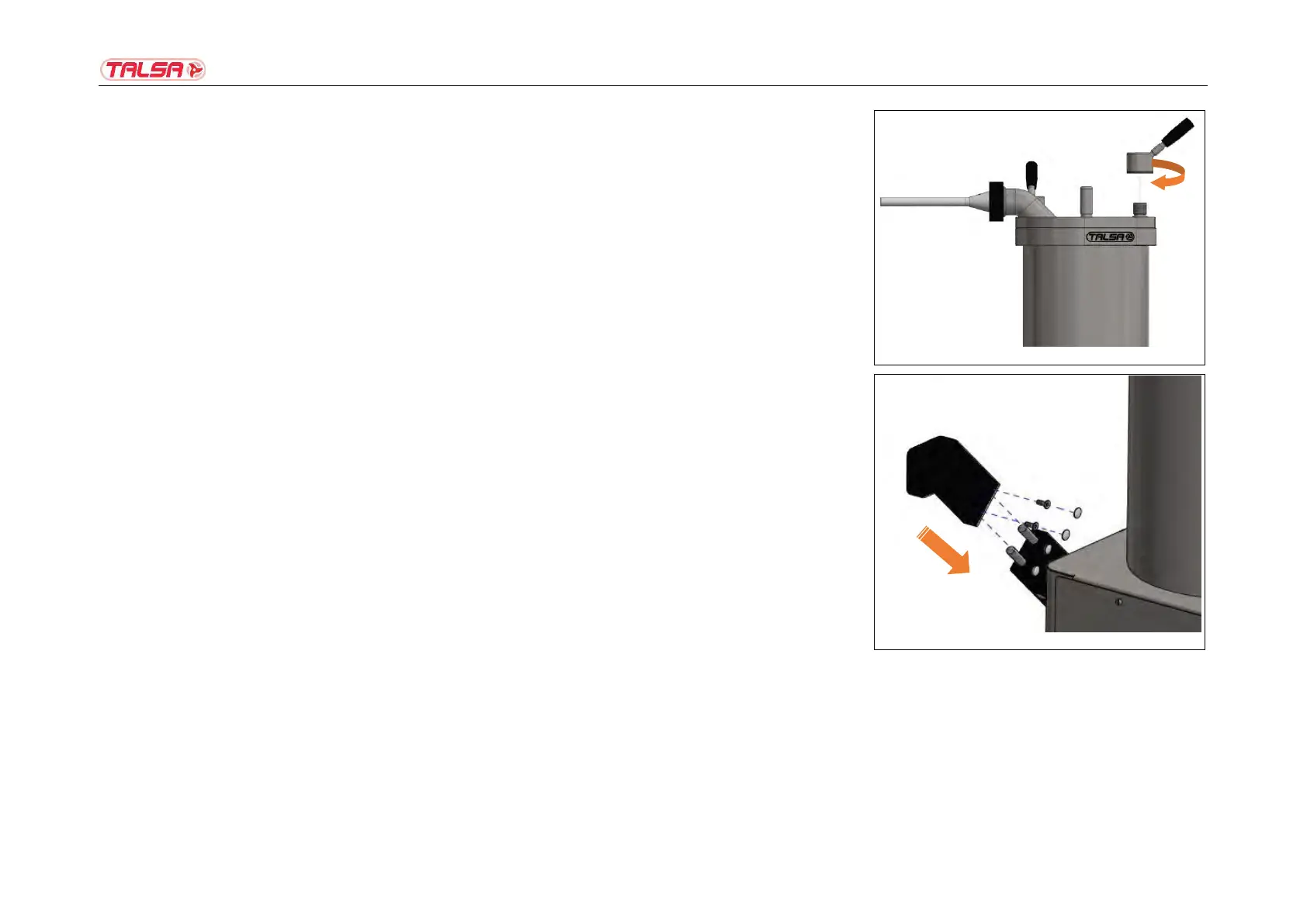 TALSA

TALSA