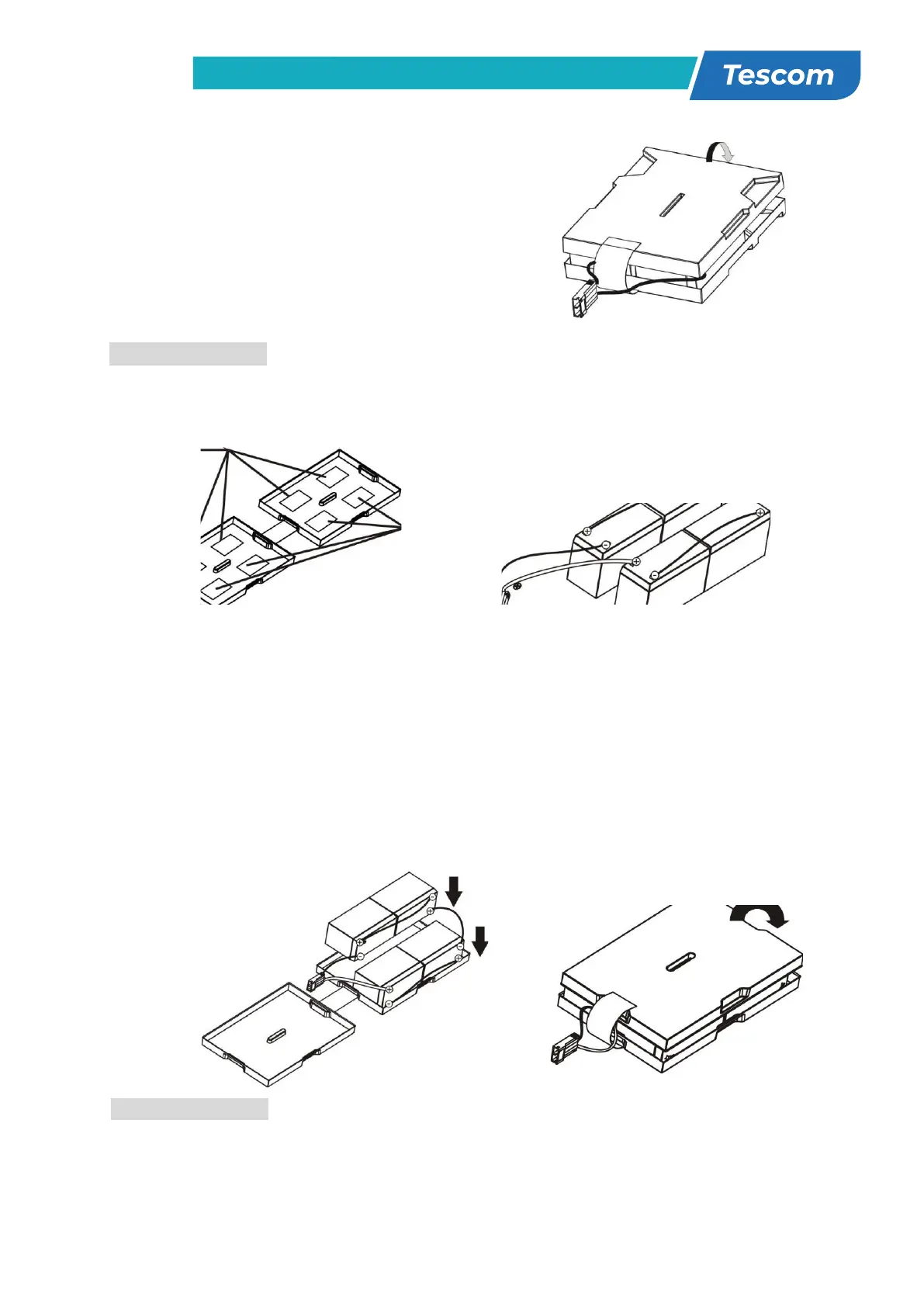 Tescom