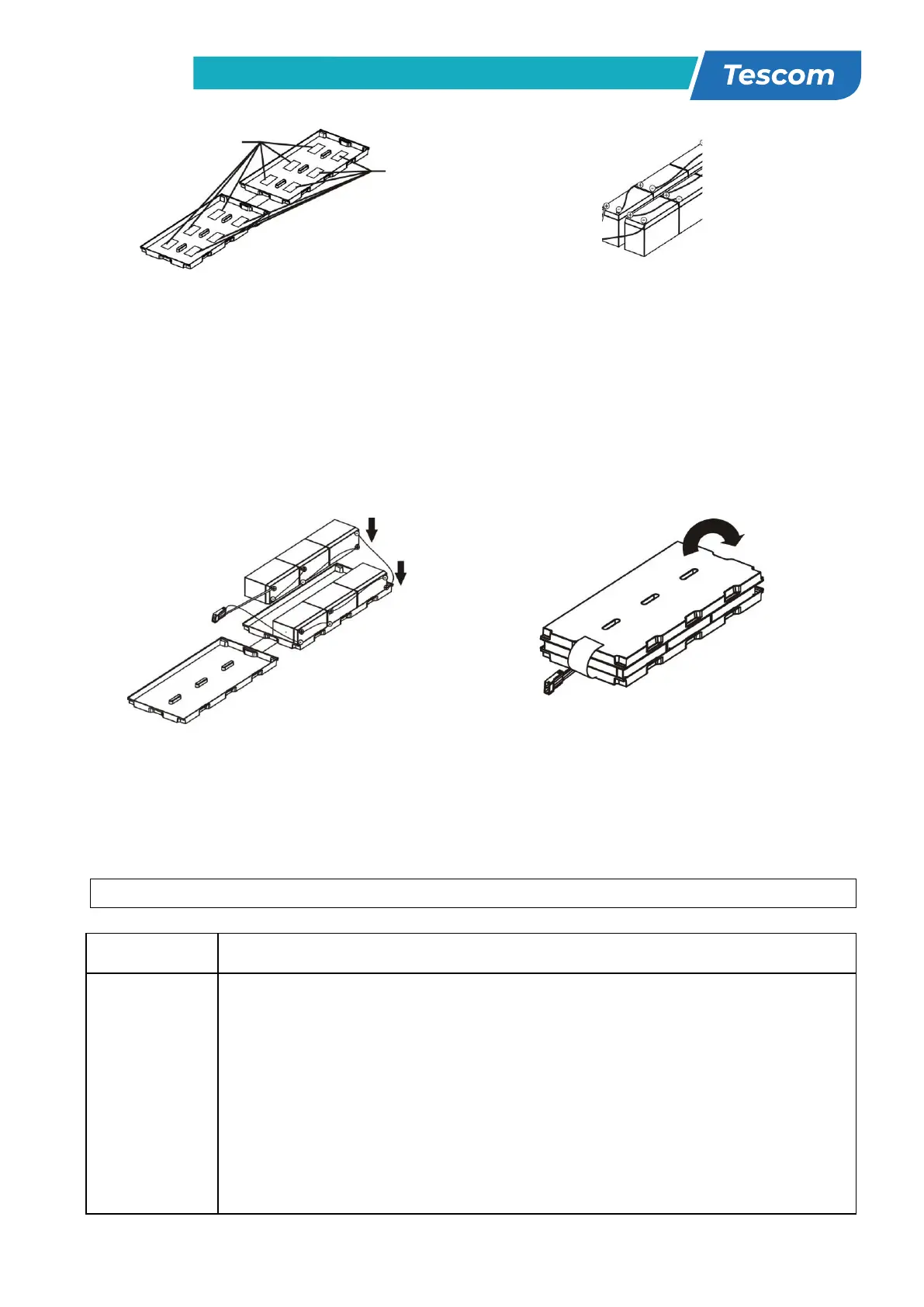 Tescom