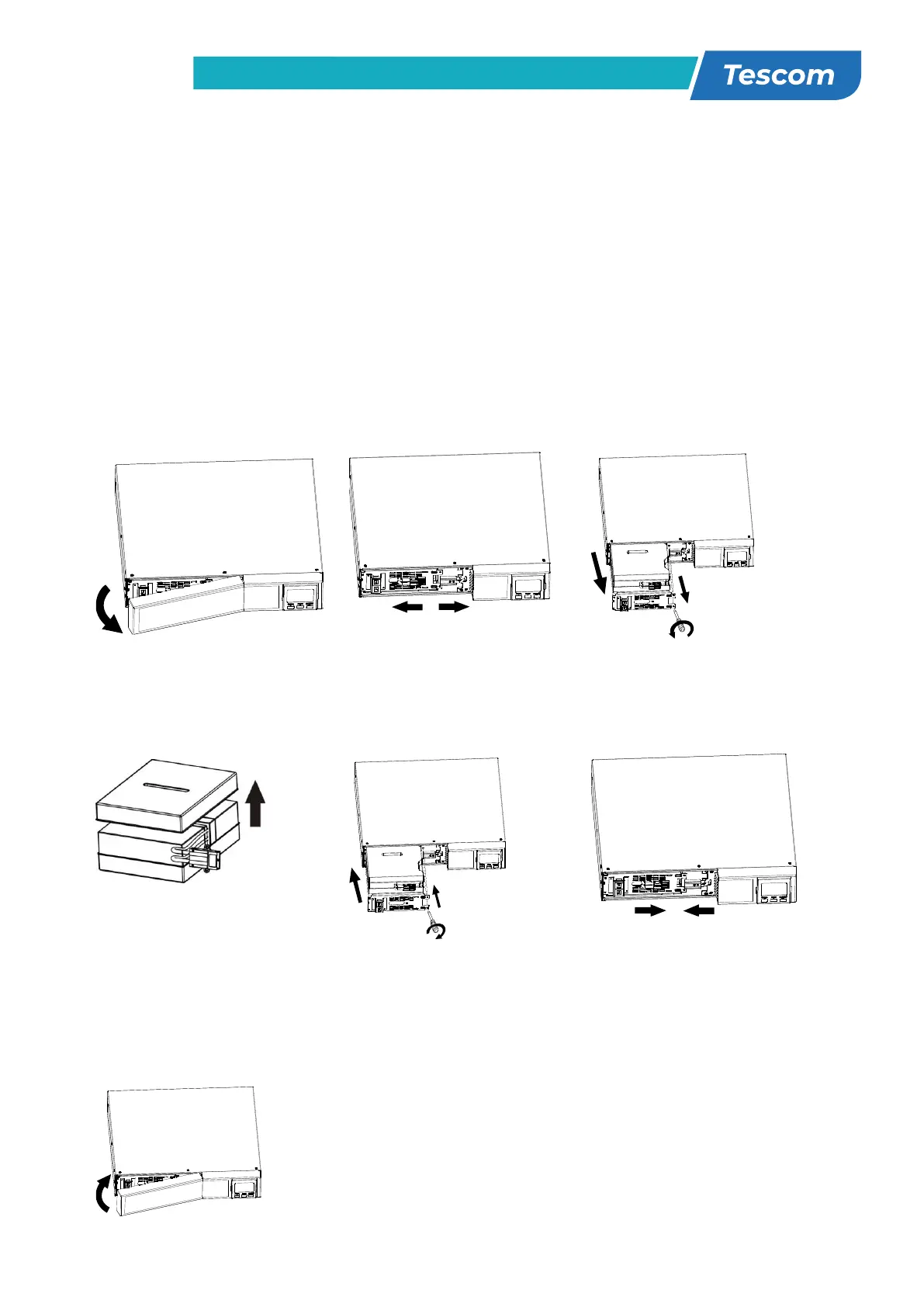 Tescom