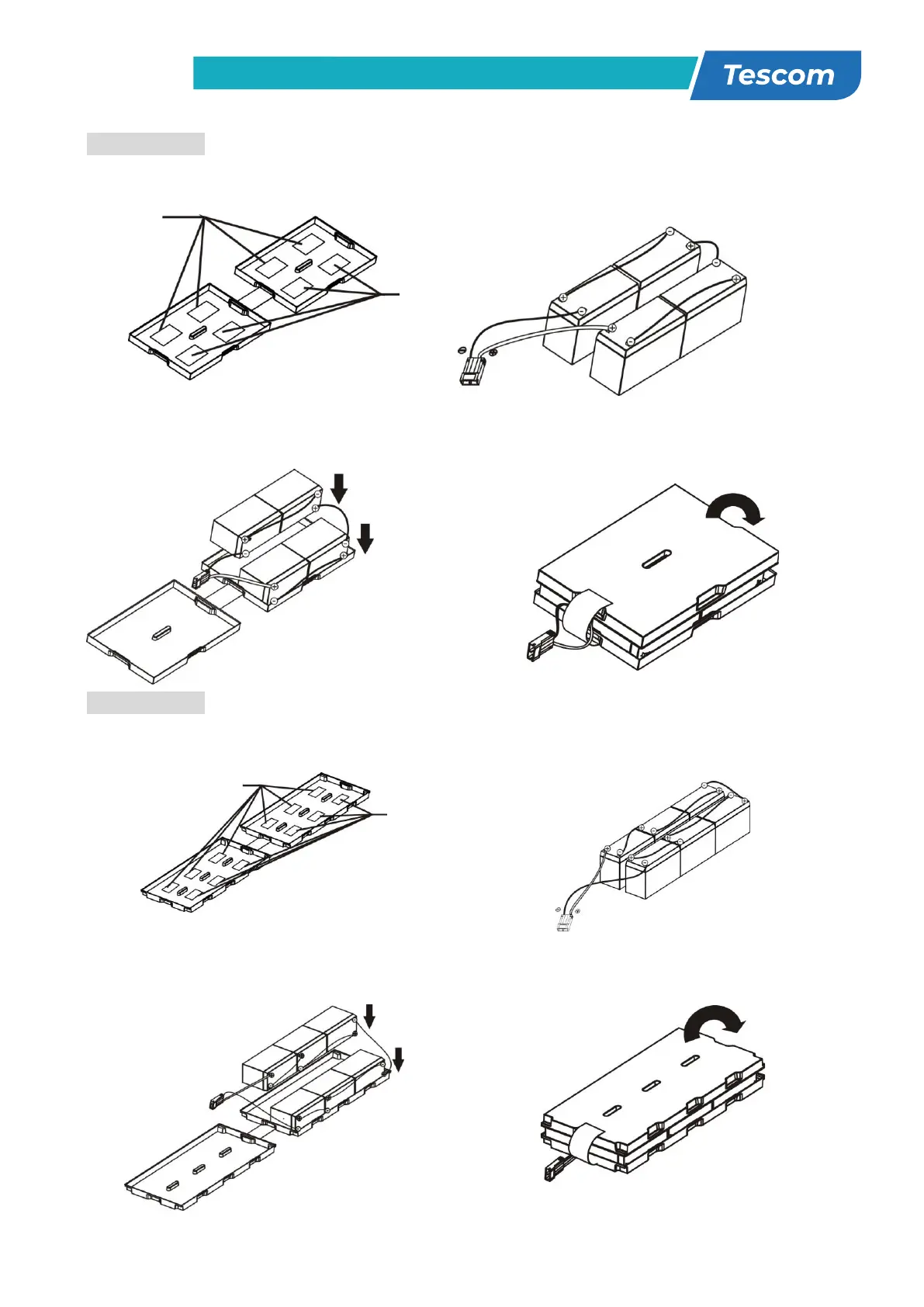 Tescom